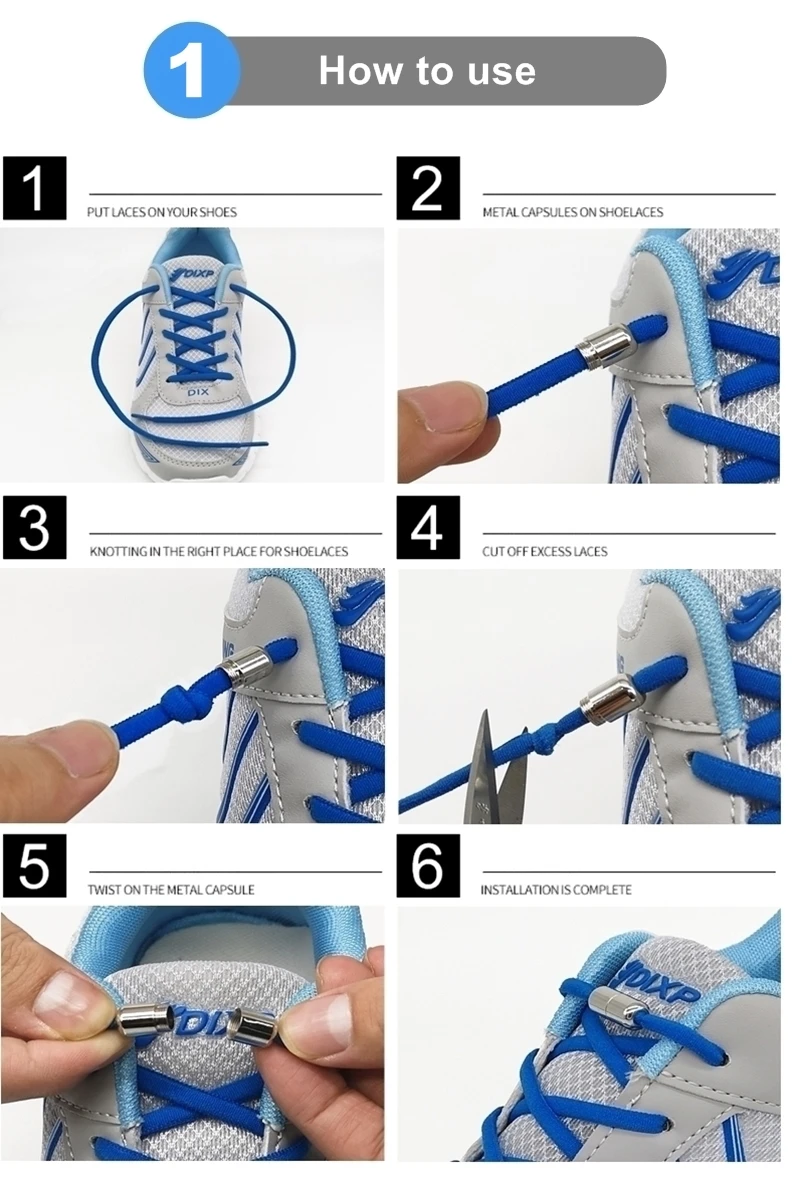 1 How to use

1 PUT LACES ON YOUR SHOES

DIXP

DIX

2 METAL CAPSULES ON SHOELACES

3 KNOTTING IN THE RIGHT PLACE FOR SHOELACES

4 CUT OFF EXCESS LACES

5 TWIST ON THE METAL CAPSULE

DIX

6 INSTALLATION IS COMPLETE

DIXP