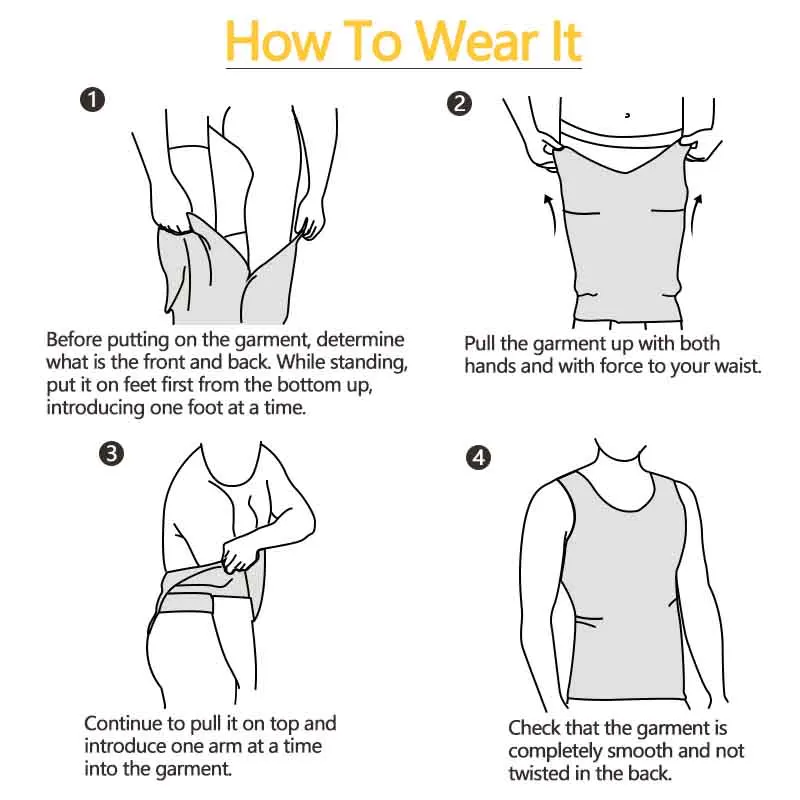 How To Wear It

1
Before putting on the garment, determine what is the front and back. While standing, put it on feet first from the bottom up, introducing one foot at a time.

2
Pull the garment up with both hands and with force to your waist.

3
Continue to pull it on top and introduce one arm at a time into the garment.

4
Check that the garment is completely smooth and not twisted in the back.