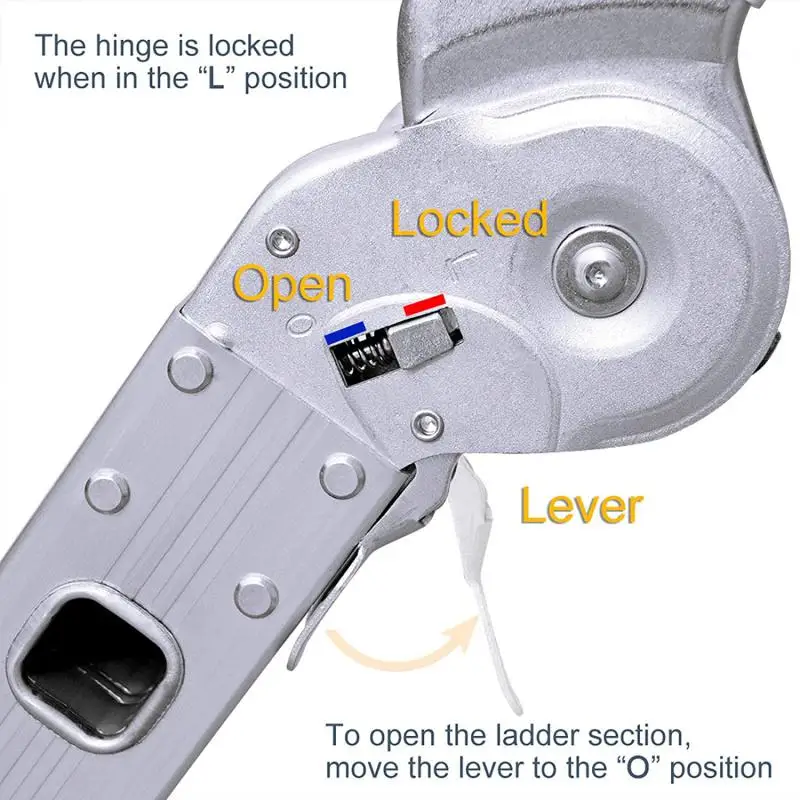 The hinge is locked when in the “L” position

Locked

Open

Lever

To open the ladder section, move the lever to the “O” position