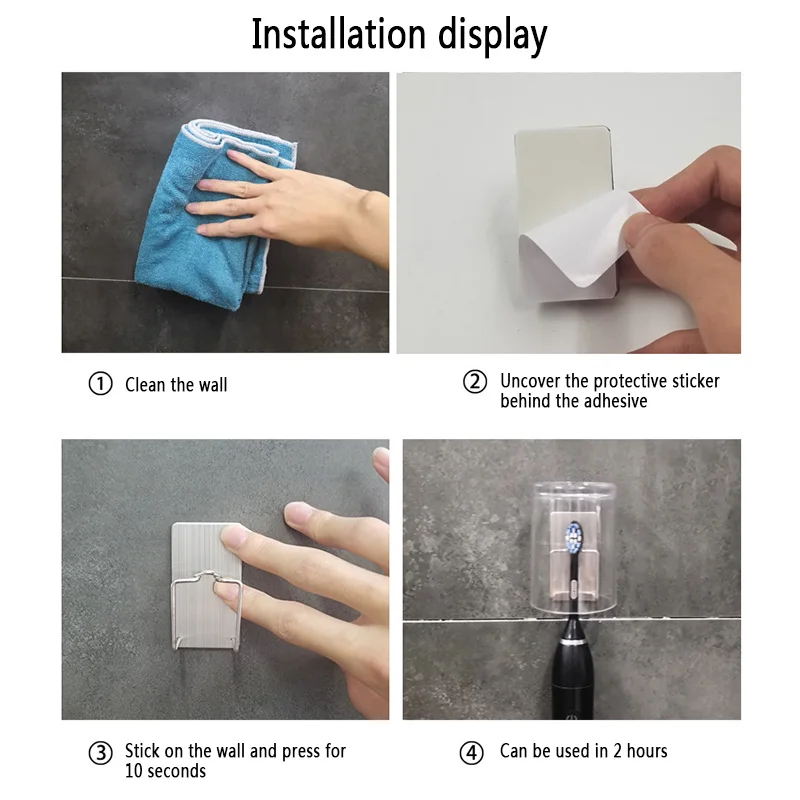 Installation display

① Clean the wall

② Uncover the protective sticker behind the adhesive

③ Stick on the wall and press for 10 seconds

④ Can be used in 2 hours