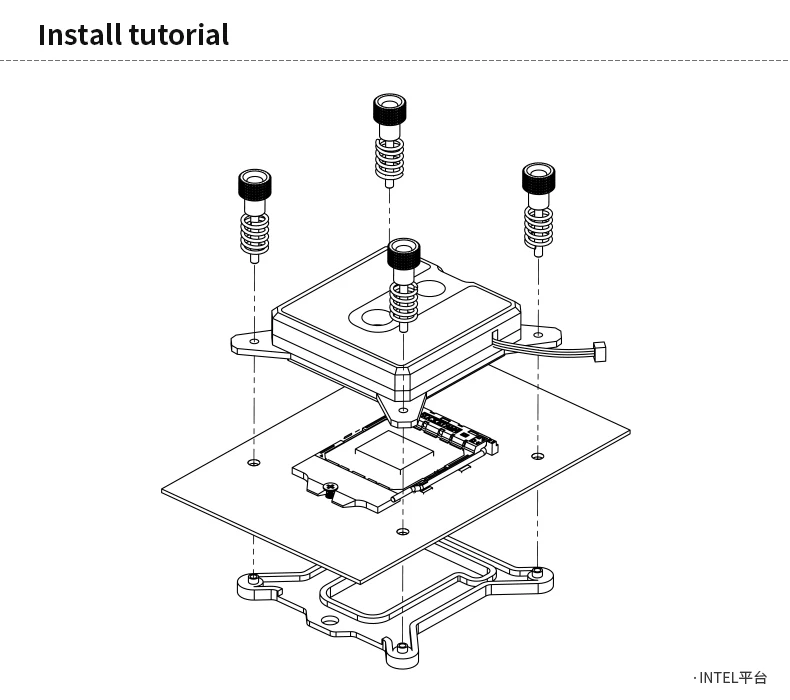 Install tutorial

· INTEL平台