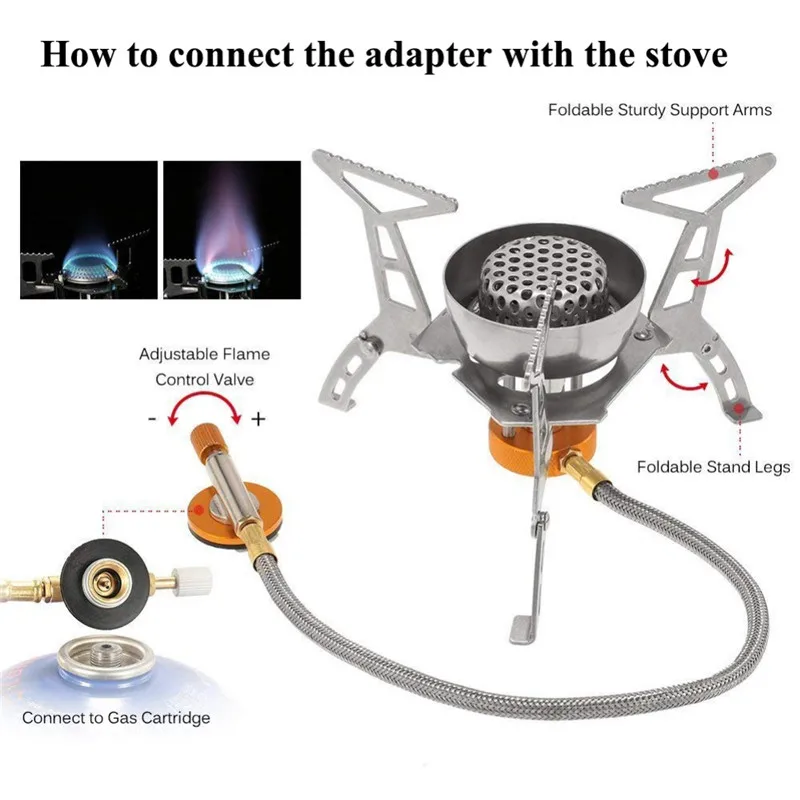 How to connect the adapter with the stove

Foldable Sturdy Support Arms

Adjustable Flame Control Valve

- +

Foldable Stand Legs

Connect to Gas Cartridge