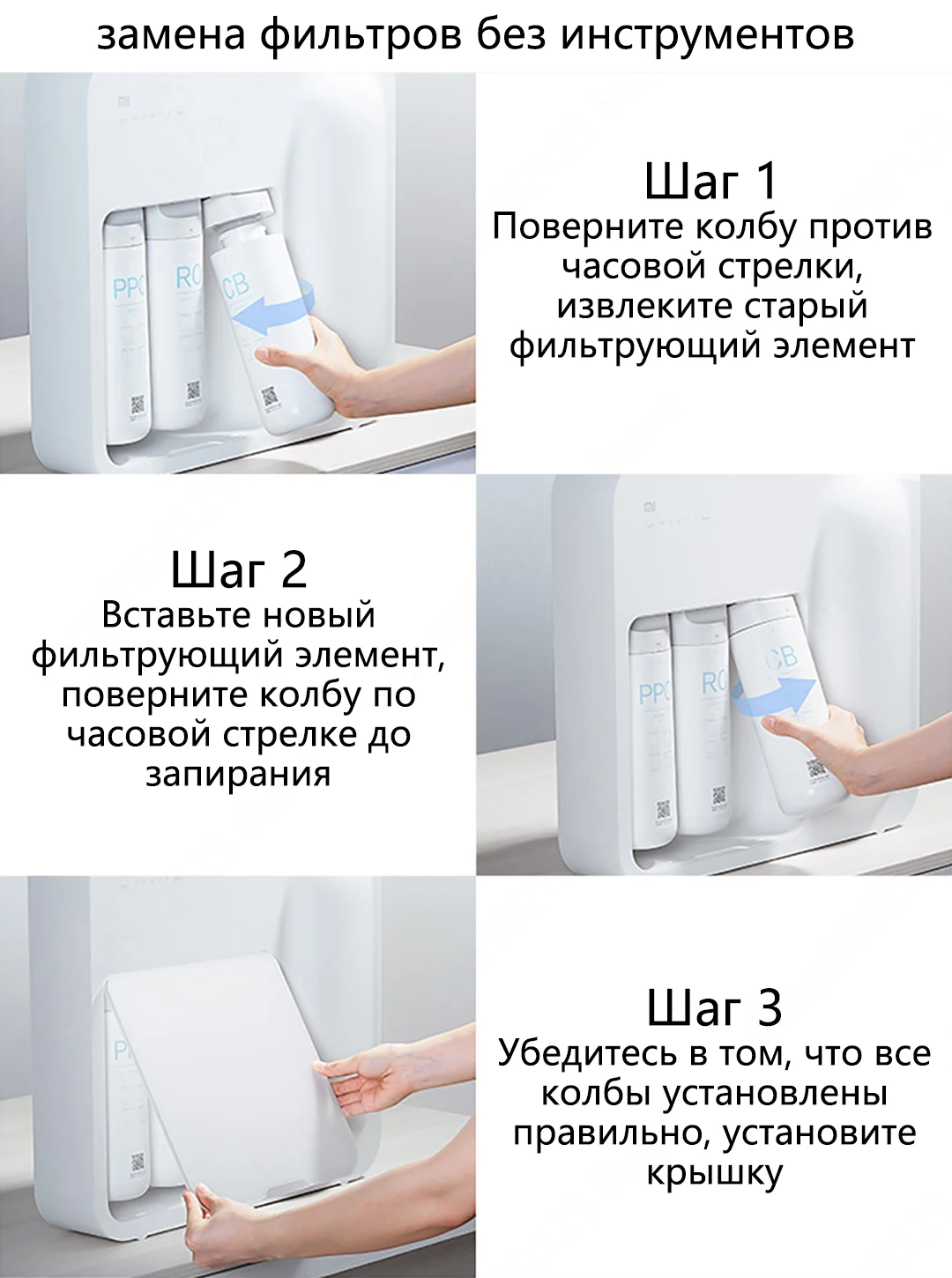 замена фильтров без инструментов

PPC
RO
CB

Шаг 1
Поверните колбу против часовой стрелки, извлеките старый фильтрующий элемент

Шаг 2
Вставьте новый фильтрующий элемент, поверните колбу по часовой стрелке до запирания

PPC
RO
CB

Шаг 3
Убедитесь в том, что все колбы установлены правильно, установите крышку