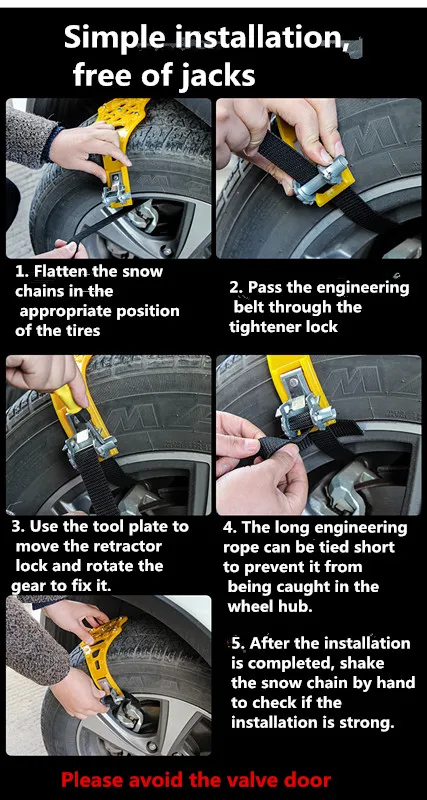 Simple installation, free of jacks

1. Flatten the snow chains in the appropriate position of the tires

2. Pass the engineering belt through the tightener lock

3. Use the tool plate to move the retractor lock and rotate the gear to fix it.

4. The long engineering rope can be tied short to prevent it from being caught in the wheel hub.

5. After the installation is completed, shake the snow chain by hand to check if the installation is strong.

Please avoid the valve door