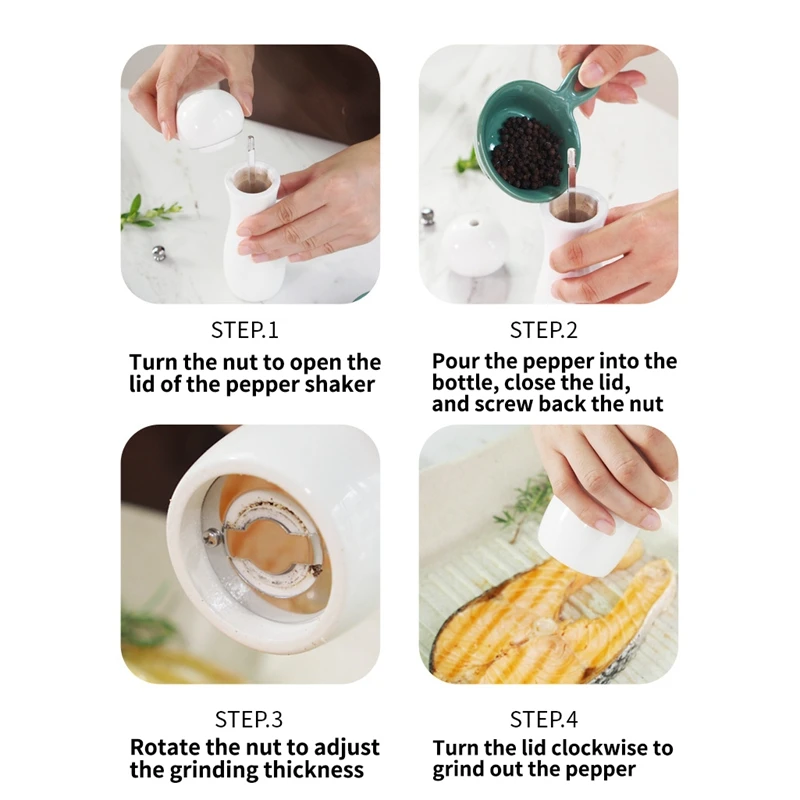 STEP.1

Turn the nut to open the lid of the pepper shaker

STEP.2

Pour the pepper into the bottle, close the lid, and screw back the nut

STEP.3

Rotate the nut to adjust the grinding thickness

STEP.4

Turn the lid clockwise to grind out the pepper