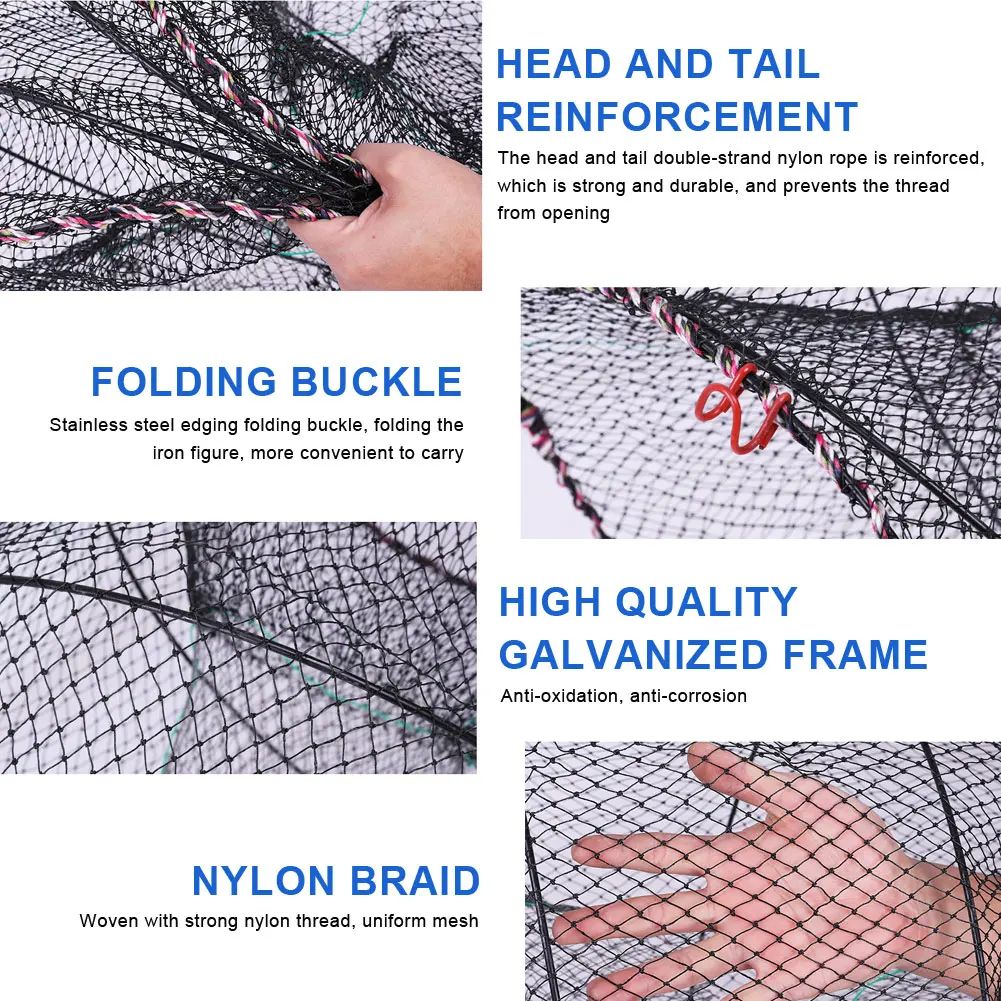 HEAD AND TAIL REINFORCEMENT

The head and tail double-strand nylon rope is reinforced, which is strong and durable, and prevents the thread from opening

FOLDING BUCKLE

Stainless steel edging folding buckle, folding the iron figure, more convenient to carry

HIGH QUALITY GALVANIZED FRAME

Anti-oxidation, anti-corrosion

NYLON BRAID

Woven with strong nylon thread, uniform mesh