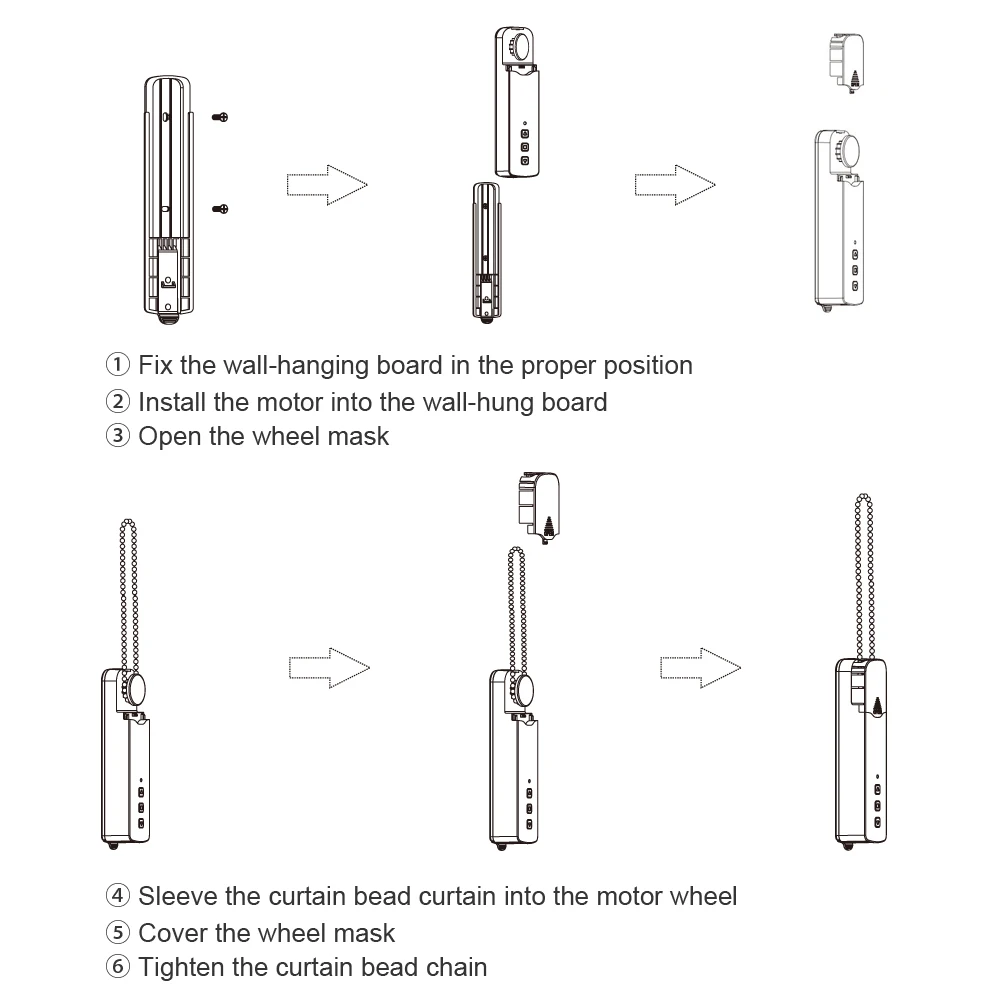 ① Fix the wall-hanging board in the proper position
② Install the motor into the wall-hung board
③ Open the wheel mask

④ Sleeve the curtain bead curtain into the motor wheel
⑤ Cover the wheel mask
⑥ Tighten the curtain bead chain