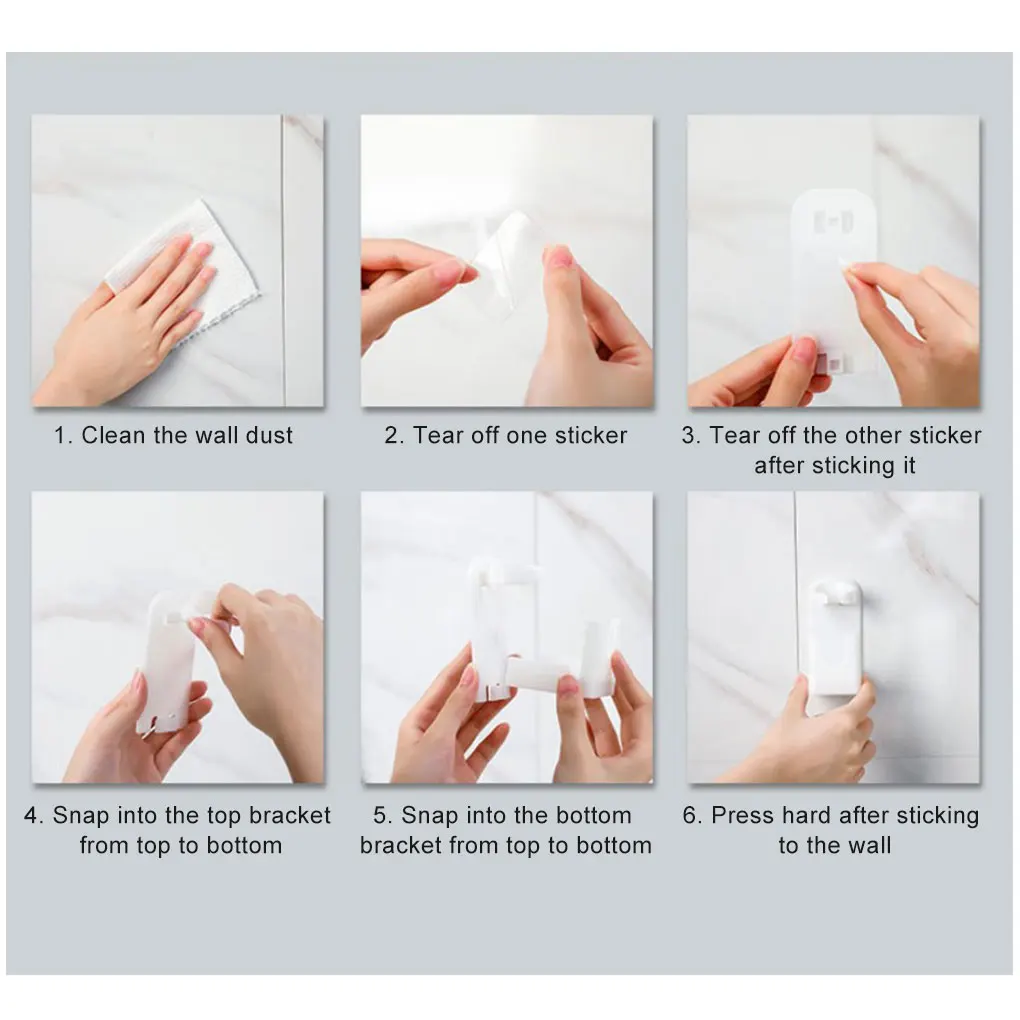 1. Clean the wall dust

2. Tear off one sticker

3. Tear off the other sticker after sticking it

4. Snap into the top bracket from top to bottom

5. Snap into the bottom bracket from top to bottom

6. Press hard after sticking to the wall