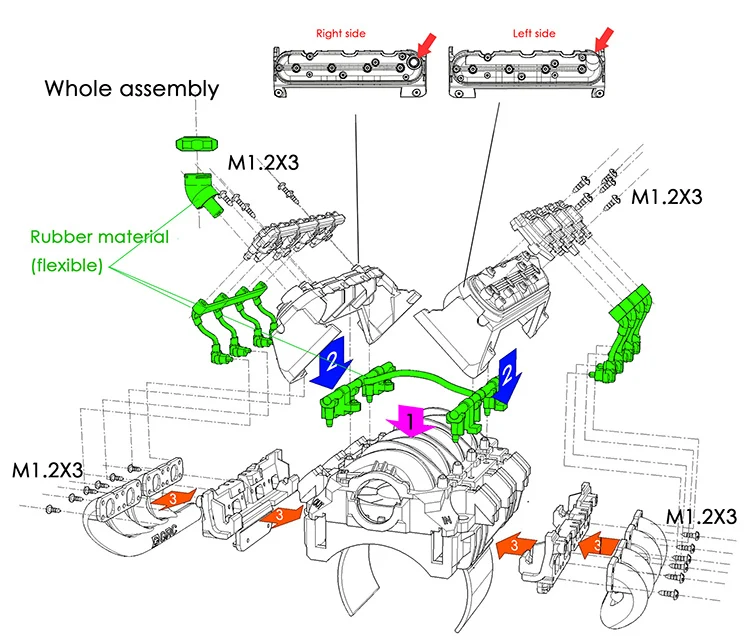 Right side

Left side

Whole assembly

M1.2X3

M1.2X3

Rubber material
(flexible)

2

2

1

M1.2X3

3

3

3

3

M1.2X3