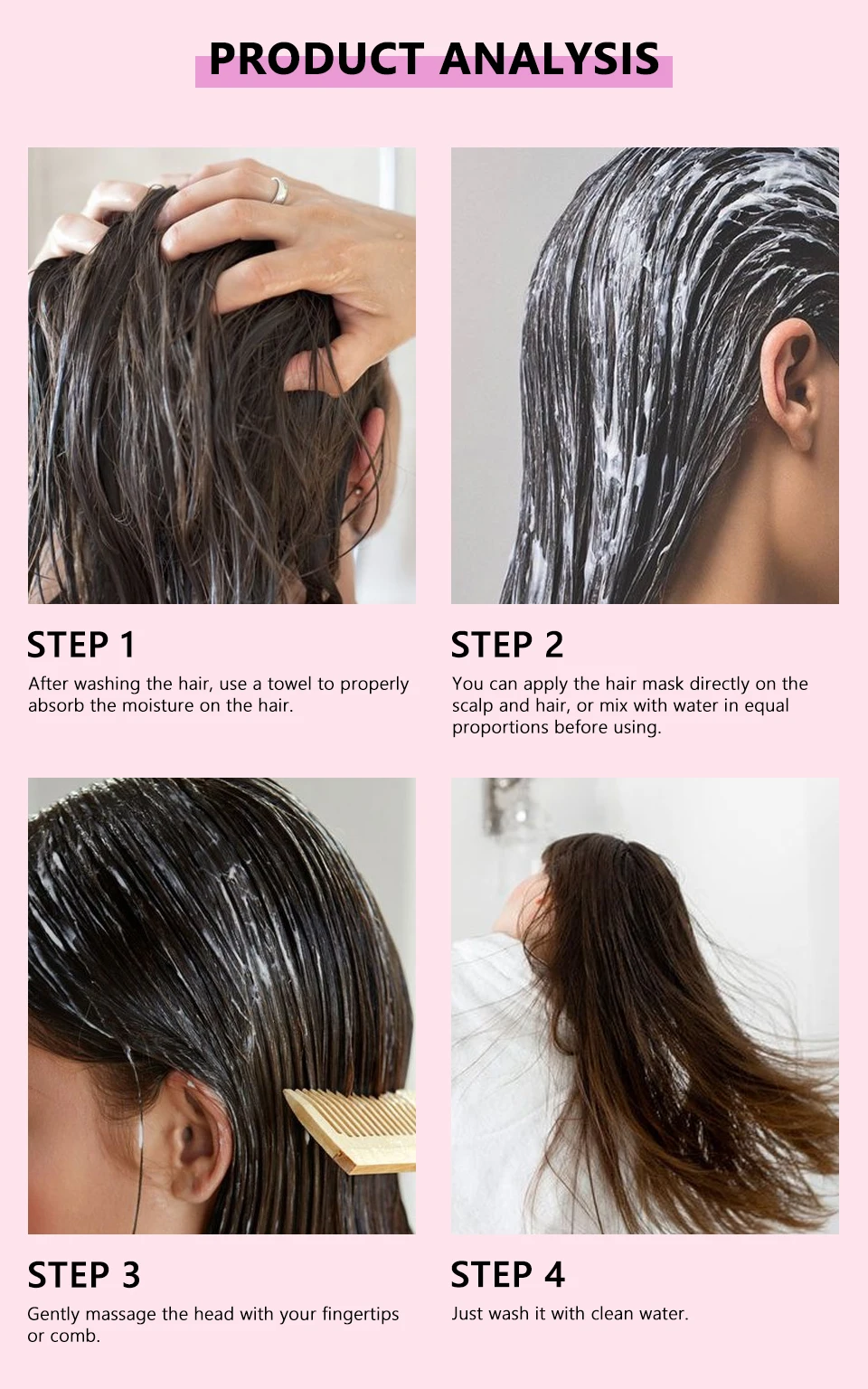 PRODUCT ANALYSIS

STEP 1
After washing the hair, use a towel to properly absorb the moisture on the hair.

STEP 2
You can apply the hair mask directly on the scalp and hair, or mix with water in equal proportions before using.

STEP 3
Gently massage the head with your fingertips or comb.

STEP 4
Just wash it with clean water.