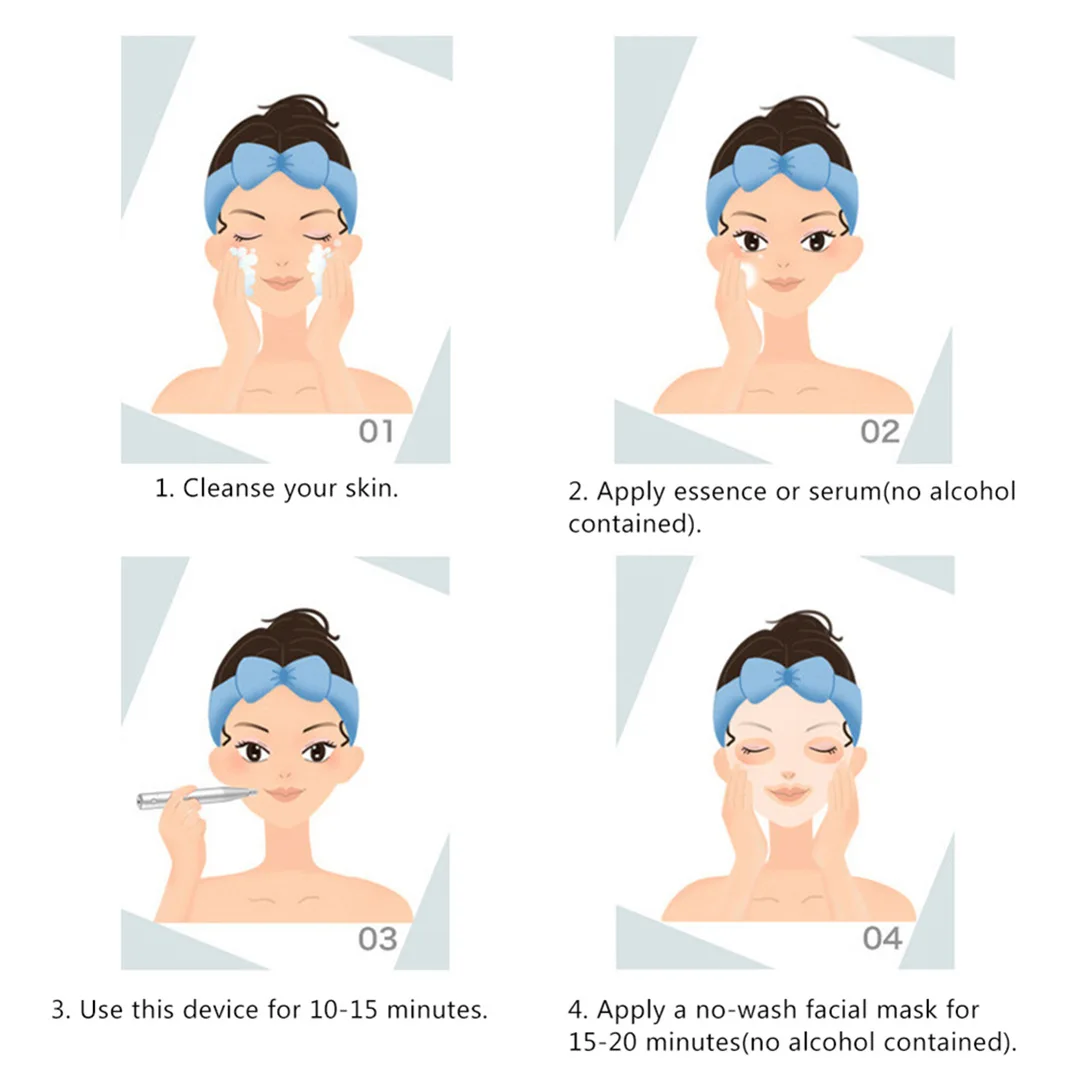 01

1. Cleanse your skin.

02

2. Apply essence or serum(no alcohol contained).

03

3. Use this device for 10-15 minutes.

04

4. Apply a no-wash facial mask for 15-20 minutes(no alcohol contained).