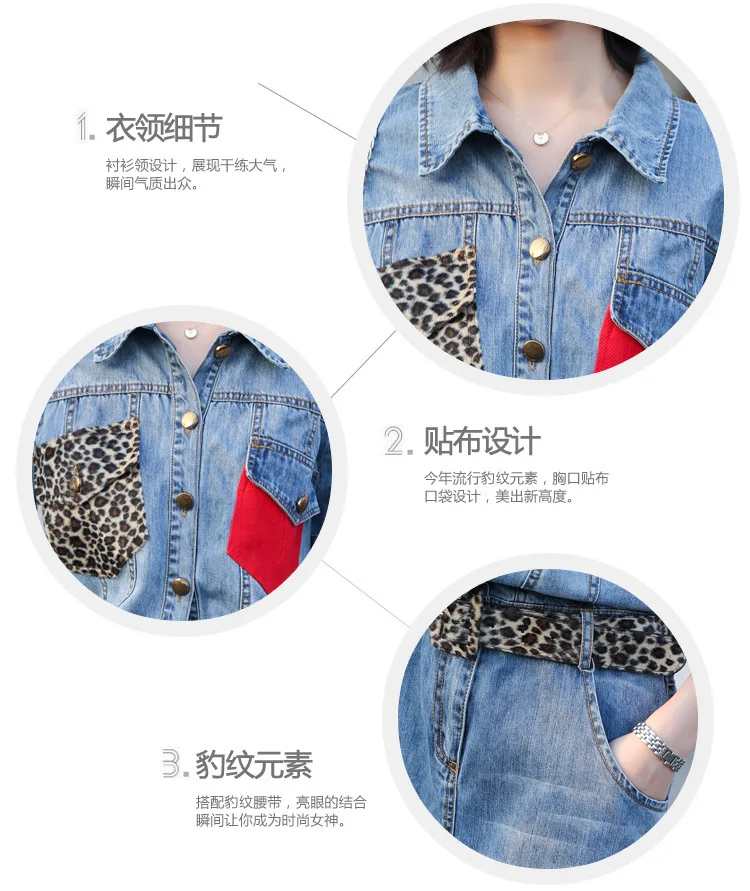 1. 衣领细节

衬衫领设计，展现干练大气，瞬间气质出众。

2. 贴布设计

今年流行豹纹元素，胸口贴布口袋设计，美出新高度。

3. 豹纹元素

搭配豹纹腰带，亮眼的结合瞬间让你成为时尚女神。