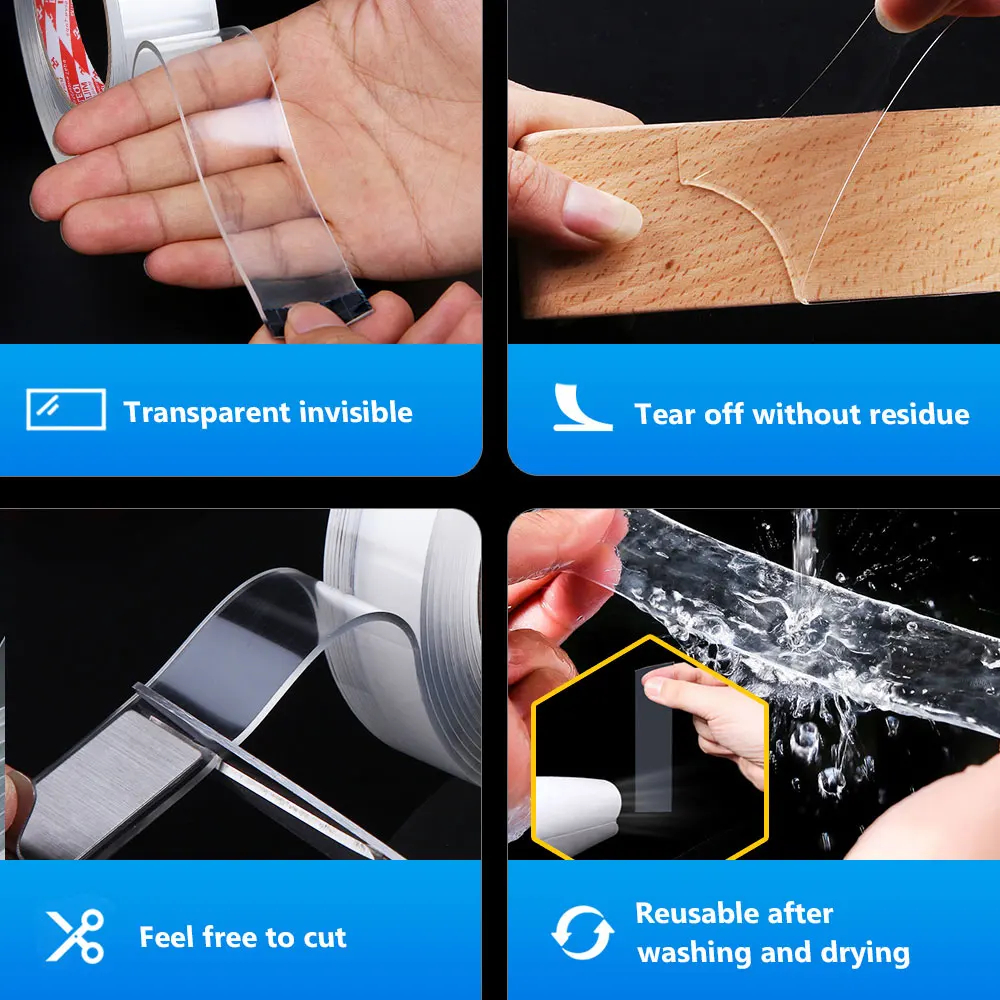 Transparent invisible

Tear off without residue

Feel free to cut

Reusable after washing and drying