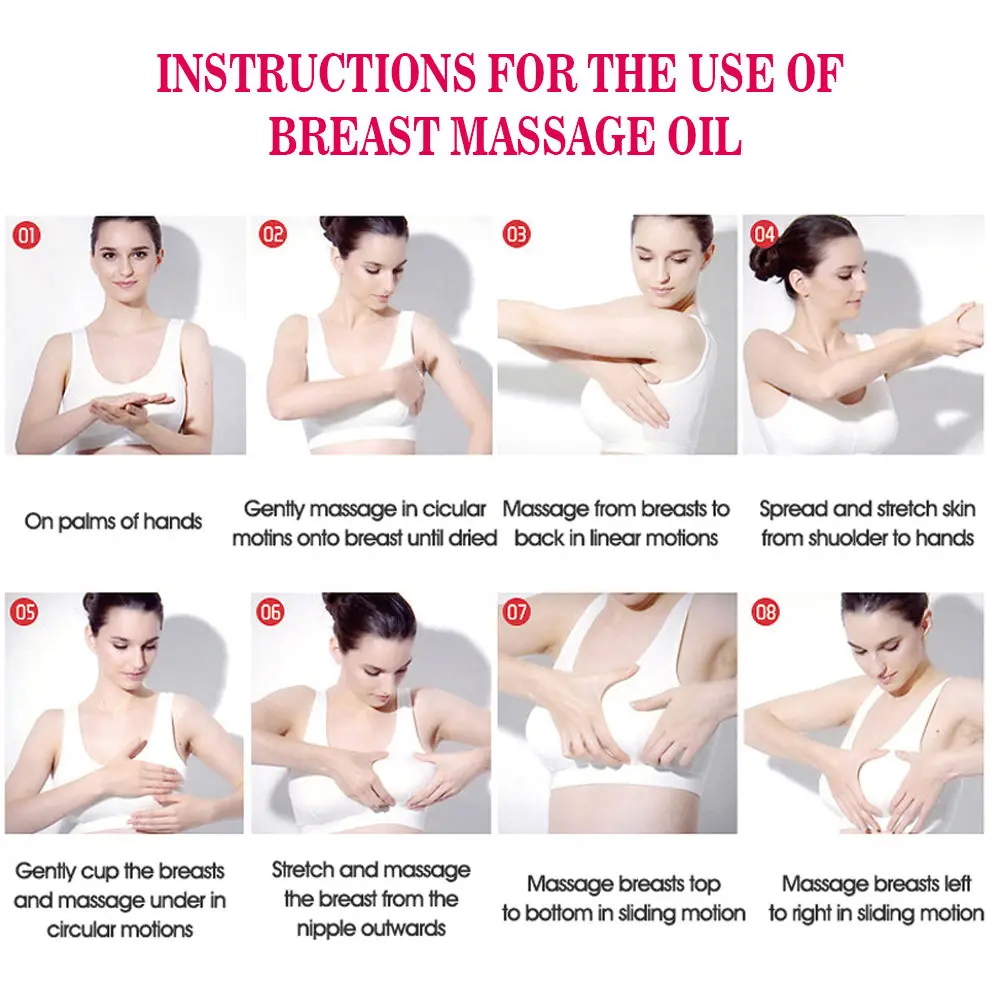 INSTRUCTIONS FOR THE USE OF BREAST MASSAGE OIL

01

On palms of hands

02

Gently massage in cicular motins onto breast until dried

03

Massage from breasts to back in linear motions

04

Spread and stretch skin from shuolder to hands

05

Gently cup the breasts and massage under in circular motions

06

Stretch and massage the breast from the nipple outwards

07

Massage breasts top to bottom in sliding motion

08

Massage breasts left to right in sliding motion