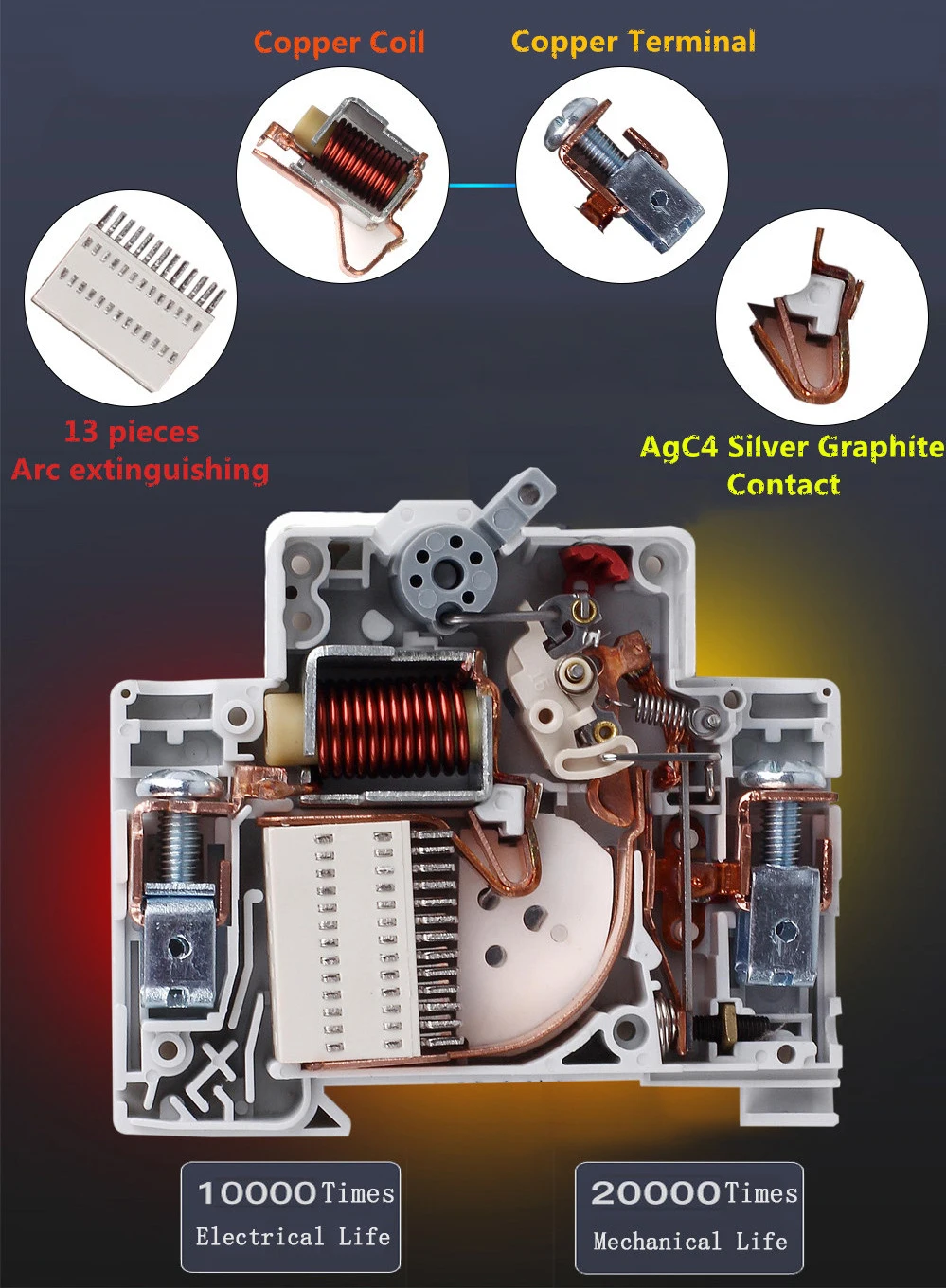 Copper Coil

Copper Terminal

13 pieces
Arc extinguishing

AgC4 Silver Graphite
Contact

10000 Times
Electrical Life

20000 Times
Mechanical Life