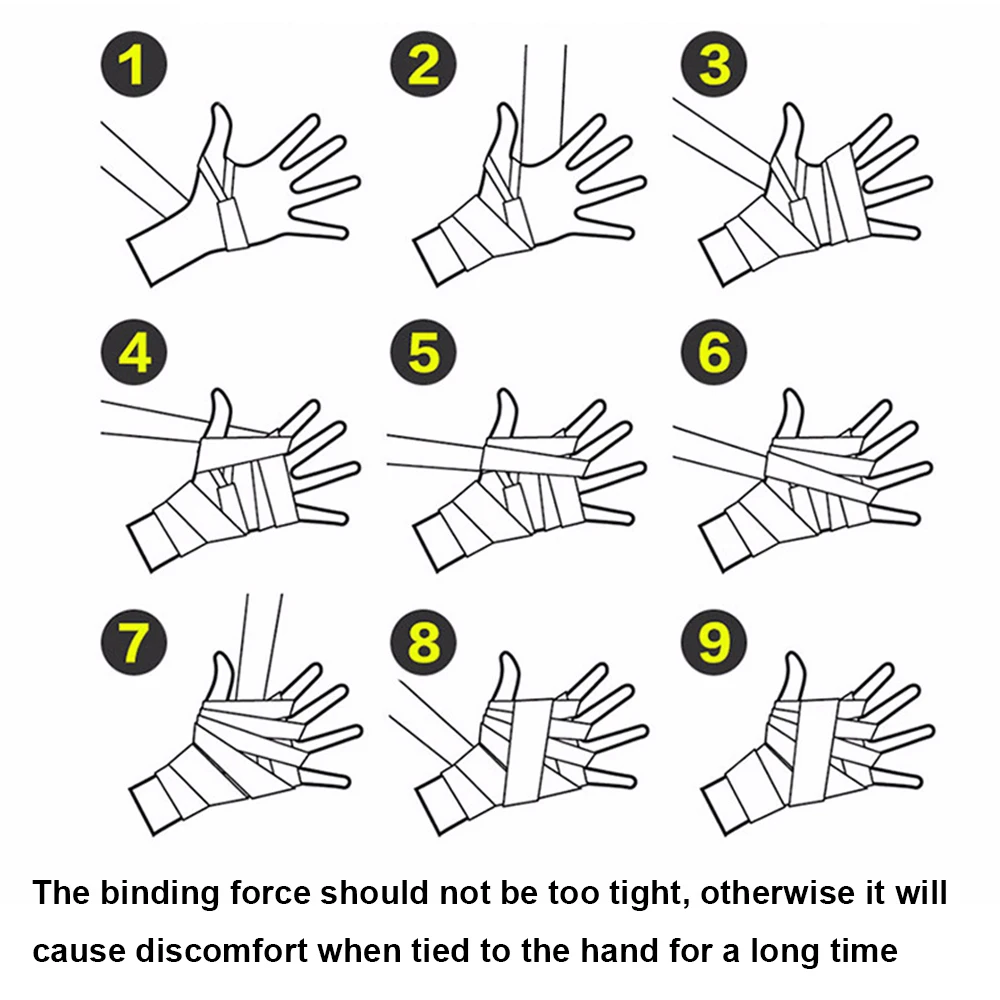 1
2
3
4
5
6
7
8
9

The binding force should not be too tight, otherwise it will cause discomfort when tied to the hand for a long time