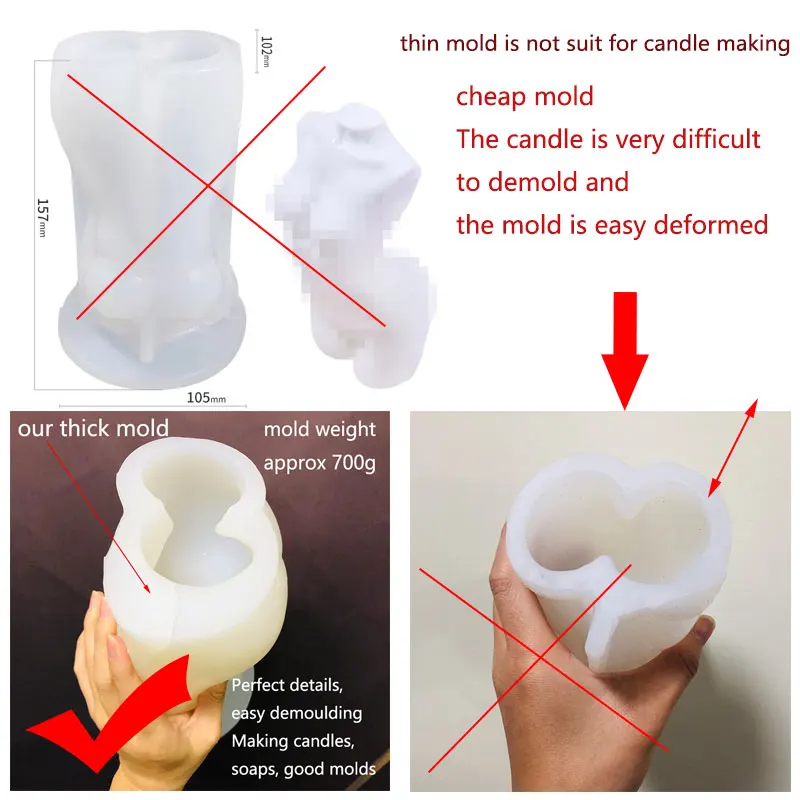 102mm

157mm

105mm

thin mold is not suit for candle making

cheap mold
The candle is very difficult to demold and
the mold is easy deformed

our thick mold

mold weight approx 700g

Perfect details, easy demoulding
Making candles, soaps, good molds