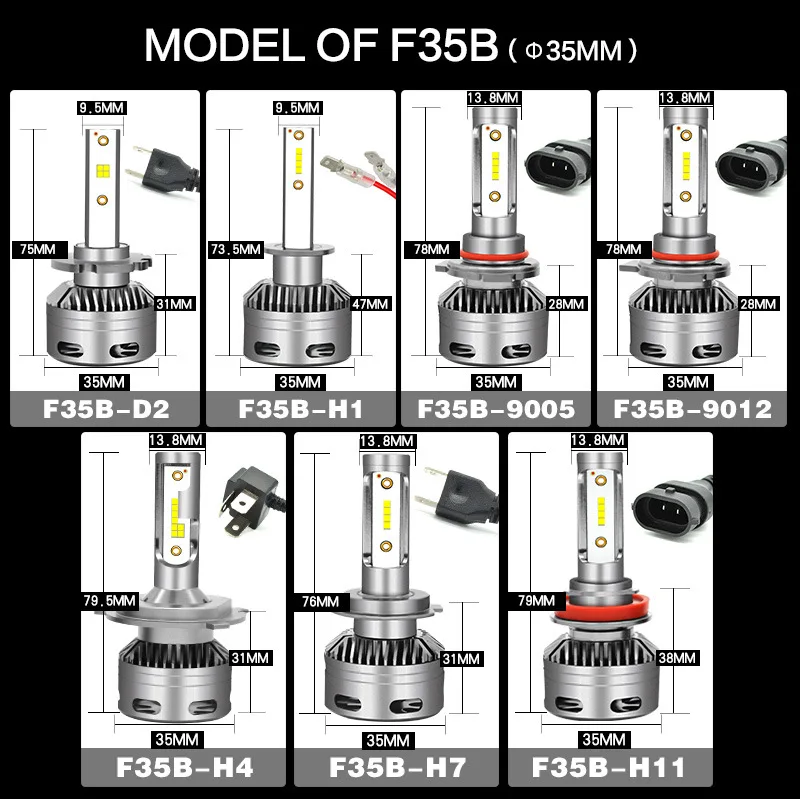 MODEL OF F35B ( Φ35MM )

9.5MM
75MM
31MM
35MM
F35B-D2

9.5MM
73.5MM
47MM
35MM
F35B-H1

13.8MM
78MM
28MM
35MM
F35B-9005

13.8MM
78MM
28MM
35MM
F35B-9012

13.8MM
79.5MM
31MM
35MM
F35B-H4

13.8MM
76MM
31MM
35MM
F35B-H7

13.8MM
79MM
38MM
35MM
F35B-H11