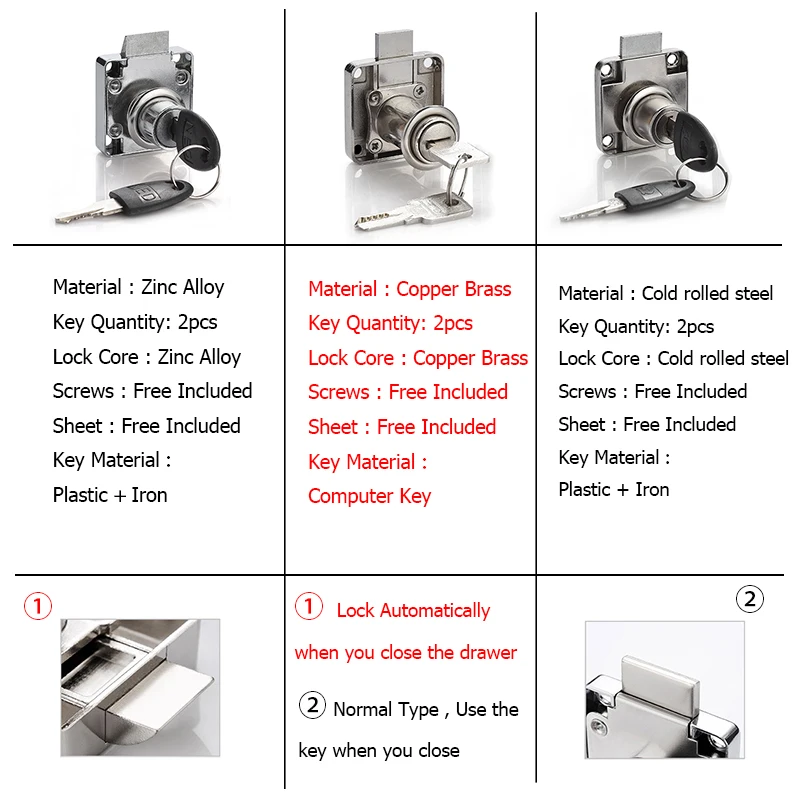 Material : Zinc Alloy
Key Quantity: 2pcs
Lock Core : Zinc Alloy
Screws : Free Included
Sheet : Free Included
Key Material :
Plastic + Iron

Material : Copper Brass
Key Quantity: 2pcs
Lock Core : Copper Brass
Screws : Free Included
Sheet : Free Included
Key Material :
Computer Key

Material : Cold rolled steel
Key Quantity: 2pcs
Lock Core : Cold rolled steel
Screws : Free Included
Sheet : Free Included
Key Material :
Plastic + Iron

①

① Lock Automatically when you close the drawer

② Normal Type , Use the key when you close

②