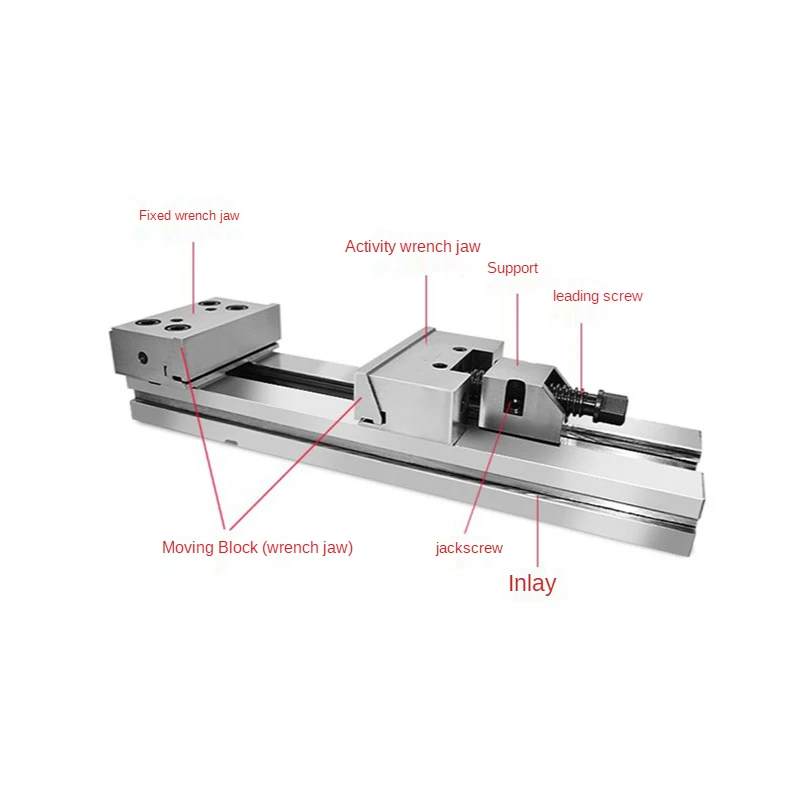 Fixed wrench jaw

Activity wrench jaw

Support

leading screw

Moving Block (wrench jaw)

jackscrew

Inlay