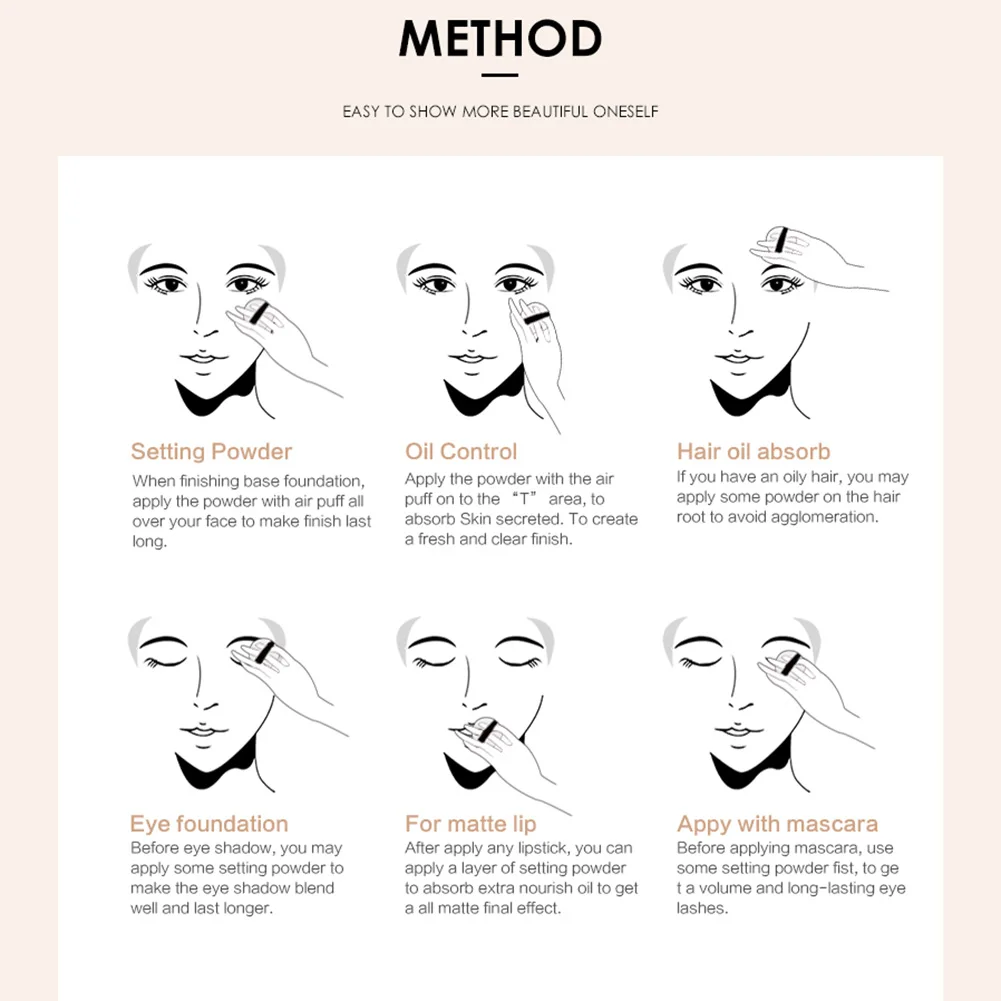 METHOD

EASY TO SHOW MORE BEAUTIFUL ONESELF

Setting Powder
When finishing base foundation, apply the powder with air puff all over your face to make finish last long.

Oil Control
Apply the powder with the air puff on to the “T” area, to absorb Skin secreted. To create a fresh and clear finish.

Hair oil absorb
If you have an oily hair, you may apply some powder on the hair root to avoid agglomeration.

Eye foundation
Before eye shadow, you may apply some setting powder to make the eye shadow blend well and last longer.

For matte lip
After apply any lipstick, you can apply a layer of setting powder to absorb extra nourish oil to get a all matte final effect.

Appy with mascara
Before applying mascara, use some setting powder fist, to ge t a volume and long-lasting eye lashes.