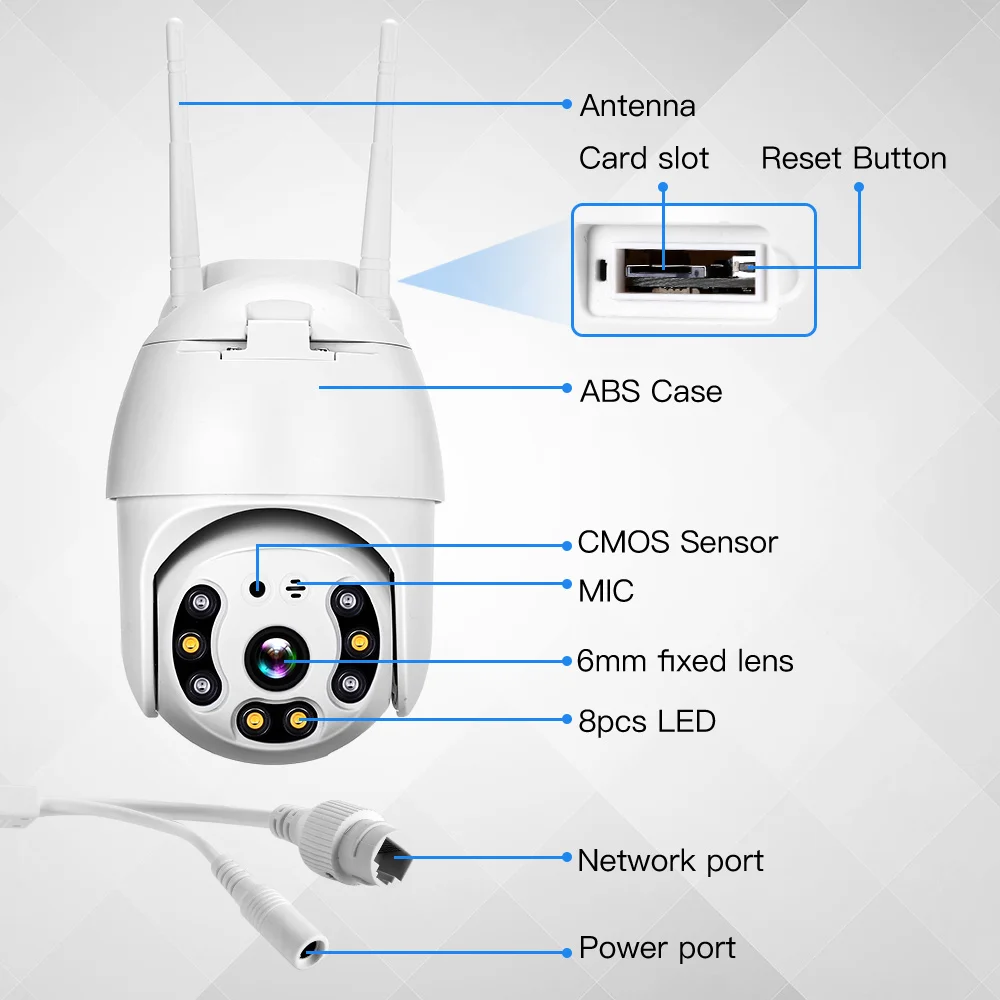 Antenna

Card slot

Reset Button

ABS Case

CMOS Sensor

MIC

6mm fixed lens

8pcs LED

Network port

Power port