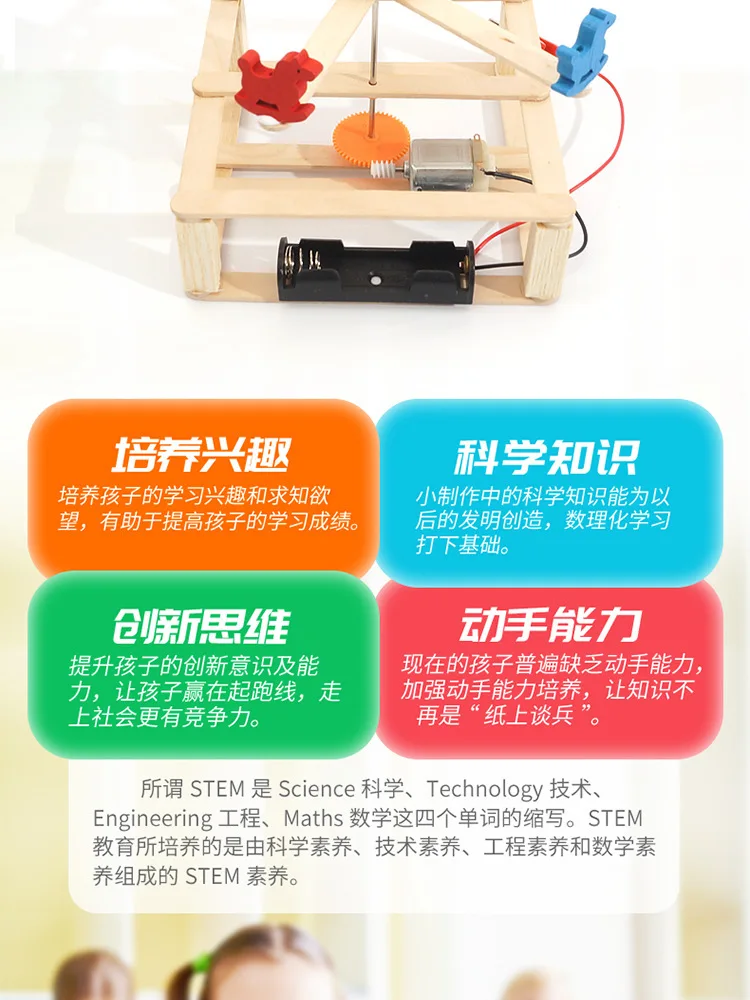 培养兴趣

培养孩子的学习兴趣和求知欲望，有助于提高孩子的学习成绩。

科学知识

小制作中的科学知识能为以后的发明创造，数理化学习打下基础。

创新思维

提升孩子的创新意识及能力，让孩子赢在起跑线，走上社会更有竞争力。

动手能力

现在的孩子普遍缺乏动手能力，加强动手能力培养，让知识不再是“纸上谈兵”。

所谓 STEM 是 Science 科学、Technology 技术、Engineering 工程、Maths 数学这四个单词的缩写。STEM 教育所培养的是由科学素养、技术素养、工程素养和数学素养组成的 STEM 素养。