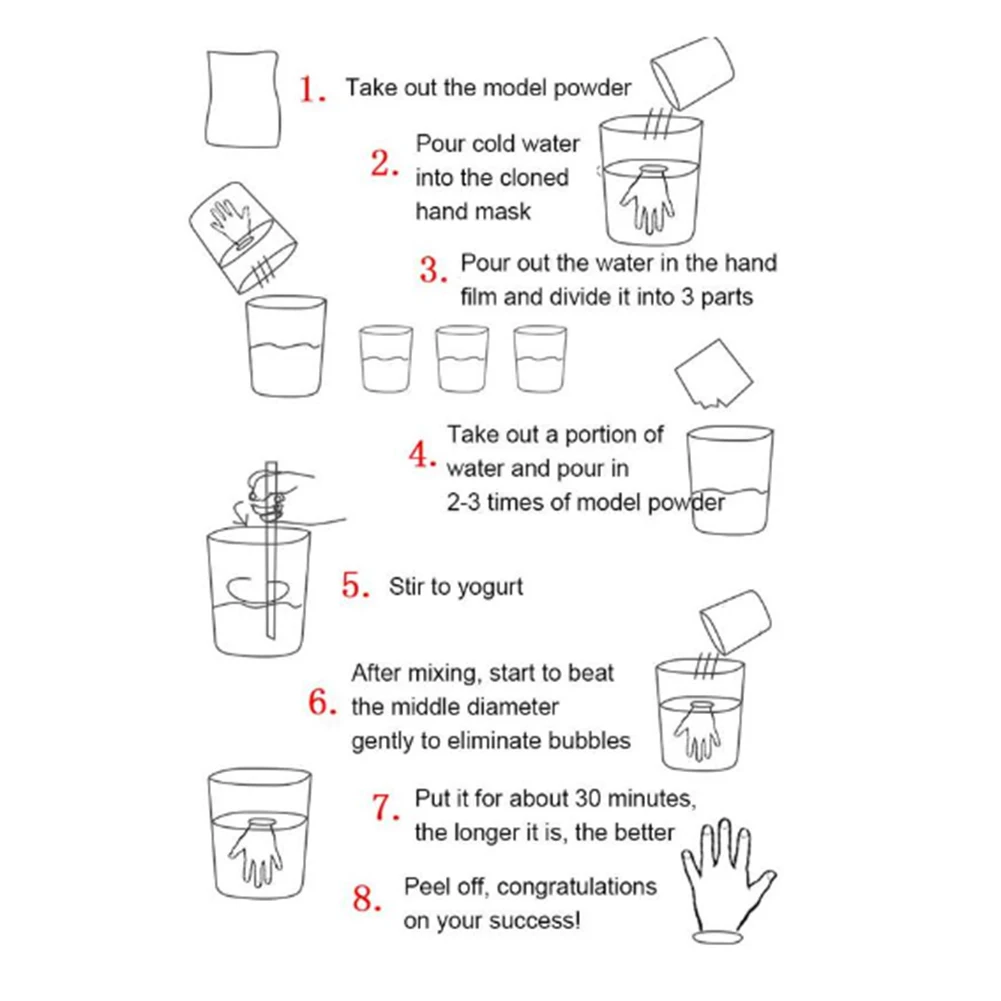 1. Take out the model powder

2. Pour cold water into the cloned hand mask

3. Pour out the water in the hand film and divide it into 3 parts

4. Take out a portion of water and pour in 2-3 times of model powder

5. Stir to yogurt

6. After mixing, start to beat the middle diameter gently to eliminate bubbles

7. Put it for about 30 minutes, the longer it is, the better

8. Peel off, congratulations on your success!