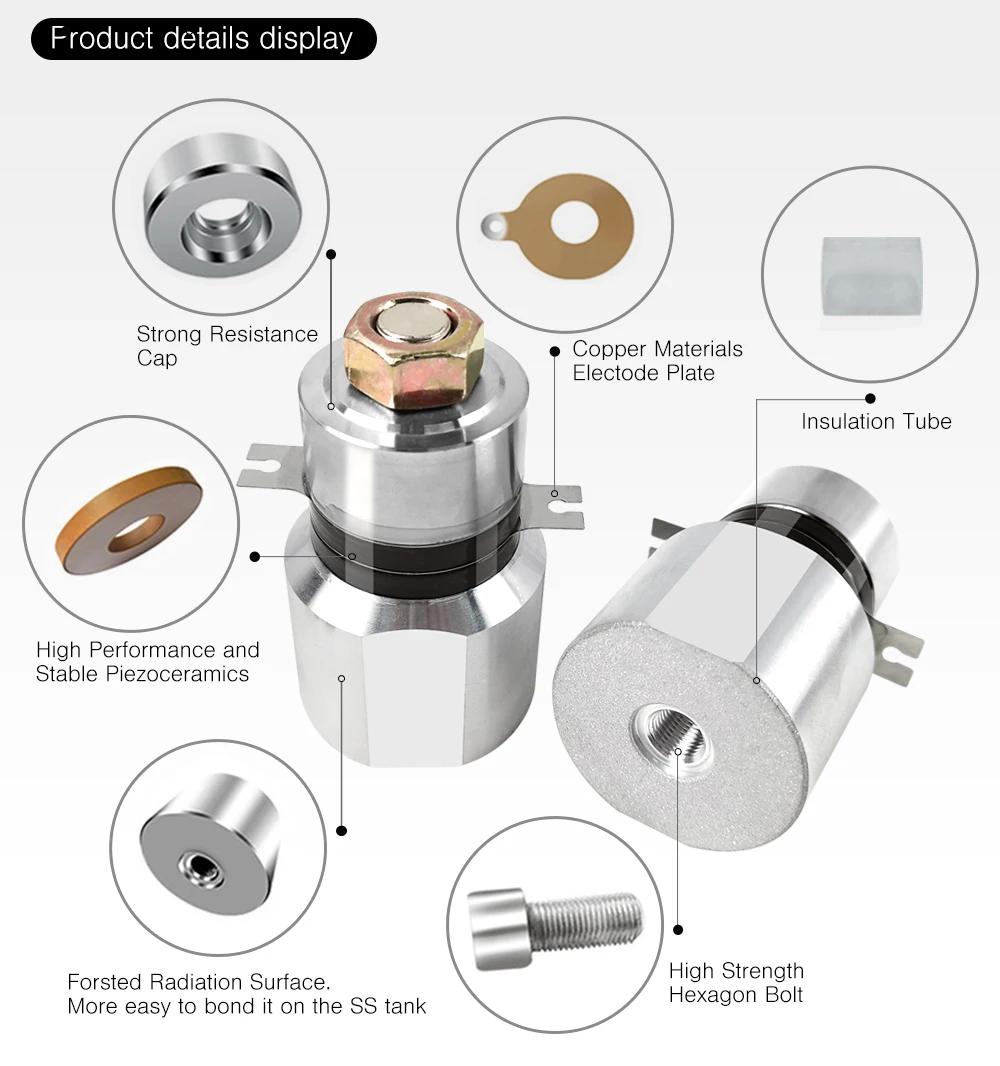 Product details display

Strong Resistance Cap

Copper Materials Electode Plate

Insulation Tube

High Performance and Stable Piezoceramics

Forsted Radiation Surface. More easy to bond it on the SS tank

High Strength Hexagon Bolt