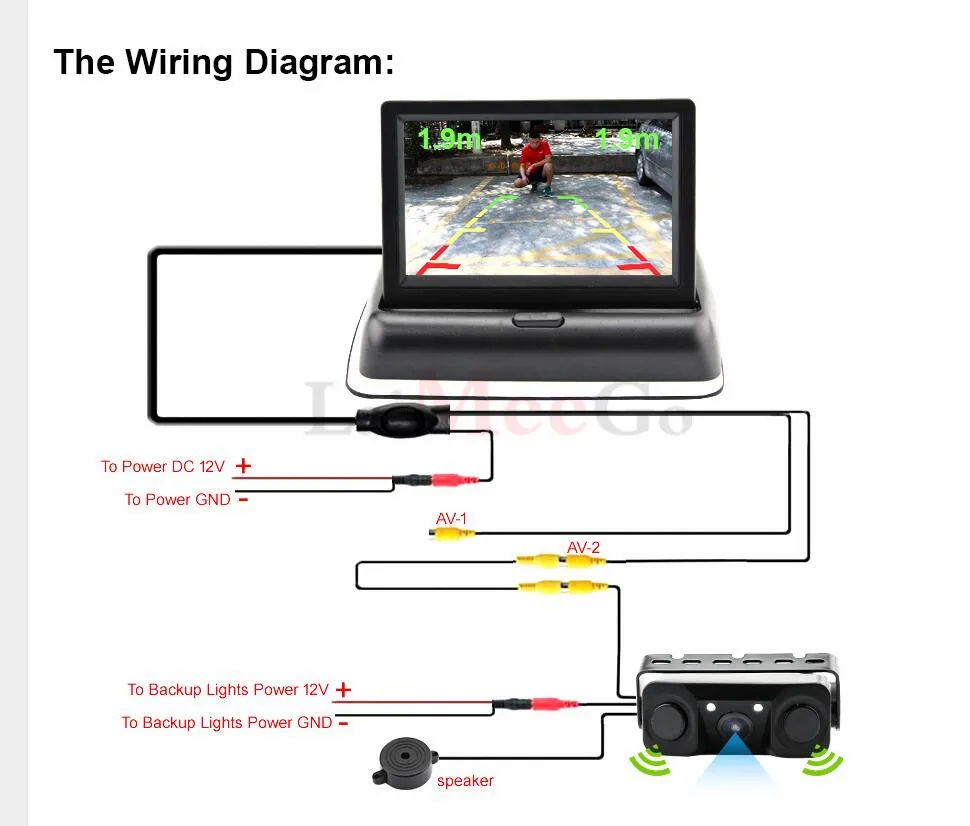 The Wiring Diagram:

1.9m

1.9m

LiMeeGo

To Power DC 12V +

To Power GND -

AV-1

AV-2

To Backup Lights Power 12V +

To Backup Lights Power GND -

speaker