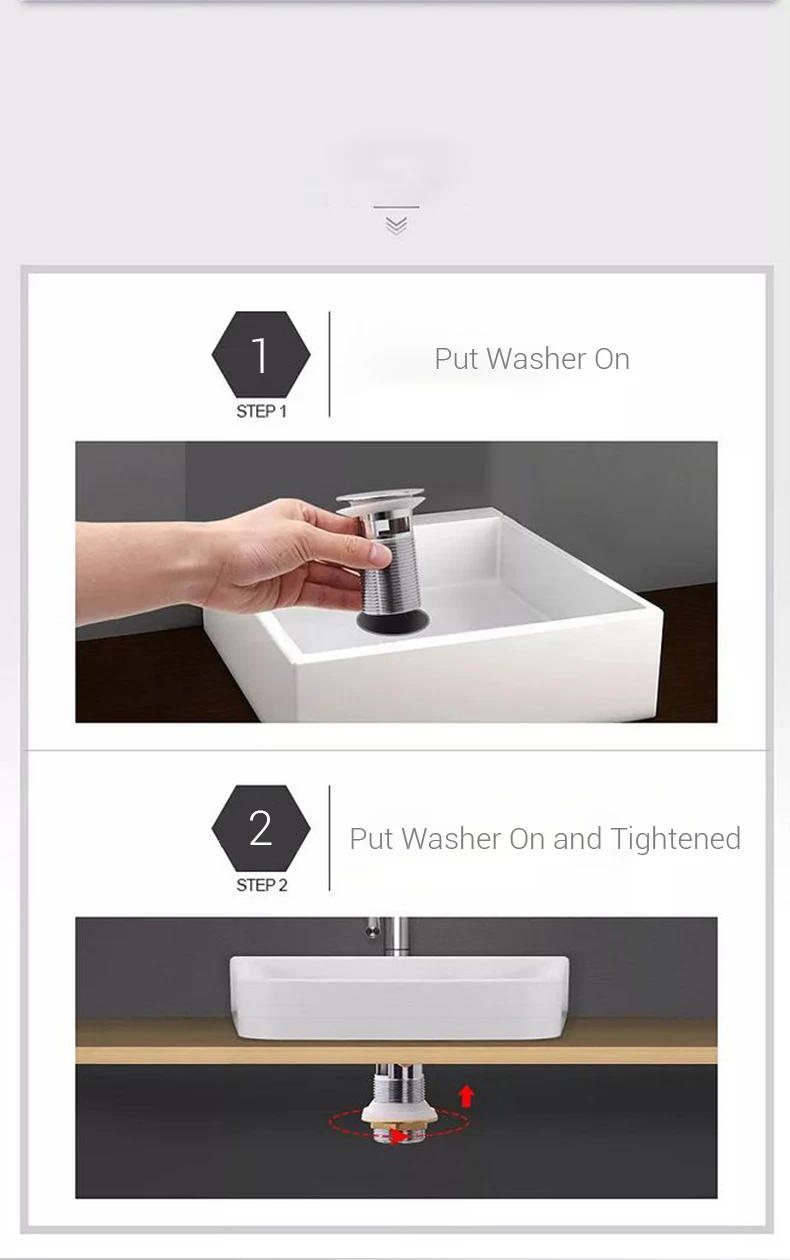 1
STEP 1

Put Washer On

2
STEP 2

Put Washer On and Tightened