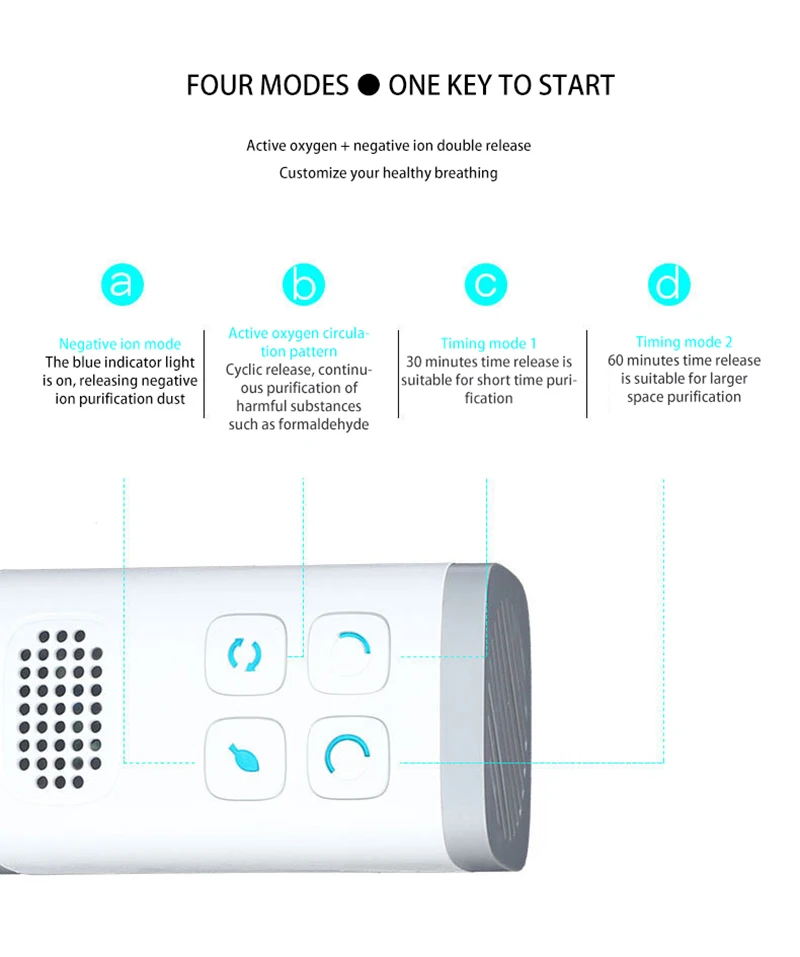 FOUR MODES ● ONE KEY TO START

Active oxygen + negative ion double release
Customize your healthy breathing

a

Negative ion mode
The blue indicator light is on, releasing negative ion purification dust

b

Active oxygen circulation pattern
Cyclic release, continuous purification of harmful substances such as formaldehyde

c

Timing mode 1
30 minutes time release is suitable for short time purification

d

Timing mode 2
60 minutes time release is suitable for larger space purification