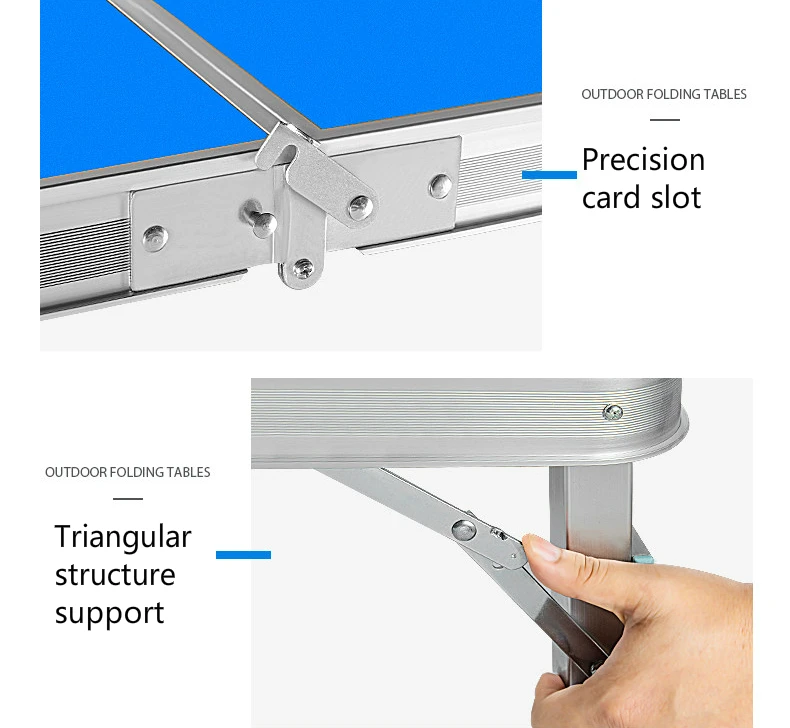 OUTDOOR FOLDING TABLES

Precision card slot

OUTDOOR FOLDING TABLES

Triangular structure support