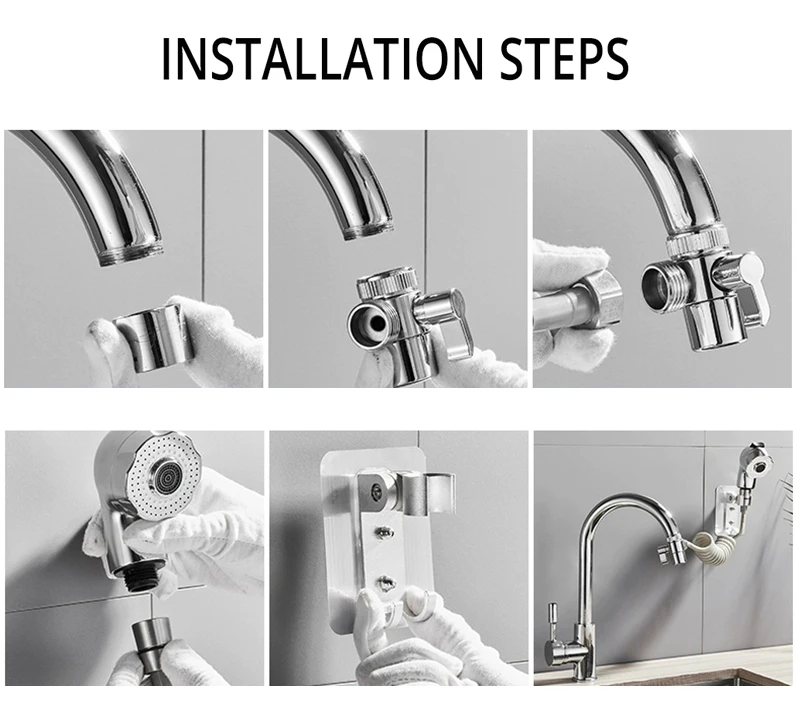 INSTALLATION STEPS