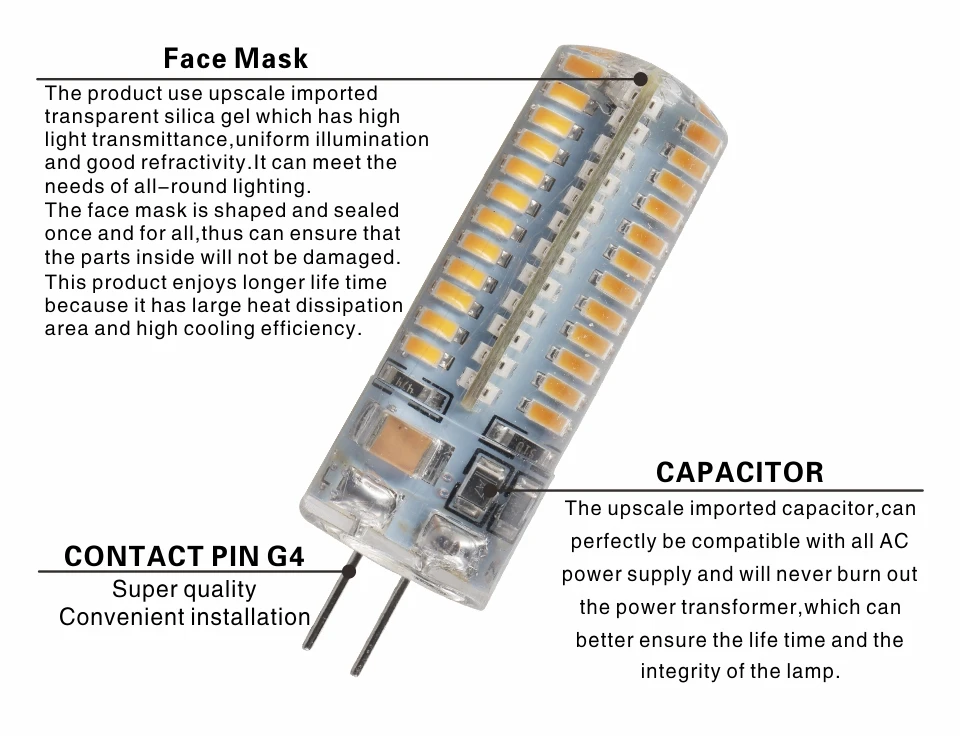 Face Mask

The product use upscale imported transparent silica gel which has high light transmittance,uniform illumination and good refractivity.It can meet the needs of all–round lighting.
The face mask is shaped and sealed once and for all,thus can ensure that the parts inside will not be damaged.
This product enjoys longer life time because it has large heat dissipation area and high cooling efficiency.

CAPACITOR

The upscale imported capacitor,can perfectly be compatible with all AC power supply and will never burn out the power transformer,which can better ensure the life time and the integrity of the lamp.

CONTACT PIN G4

Super quality
Convenient installation