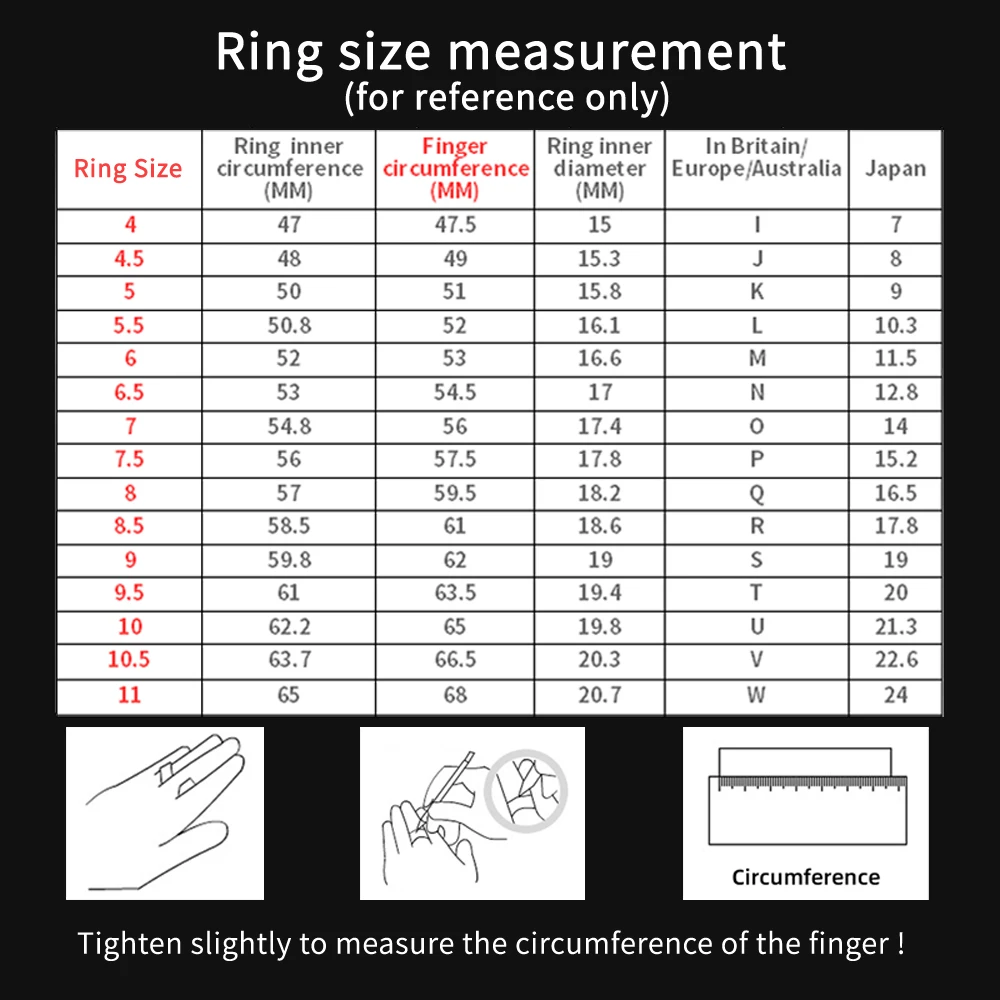 Ring size measurement
(for reference only)

| Ring Size | Ring inner circumference (MM) | Finger circumference (MM) | Ring inner diameter (MM) | In Britain/ Europe/Australia | Japan |
|---|---|---|---|---|---|
| 4 | 47 | 47.5 | 15 | I | 7 |
| 4.5 | 48 | 49 | 15.3 | J | 8 |
| 5 | 50 | 51 | 15.8 | K | 9 |
| 5.5 | 50.8 | 52 | 16.1 | L | 10.3 |
| 6 | 52 | 53 | 16.6 | M | 11.5 |
| 6.5 | 53 | 54.5 | 17 | N | 12.8 |
| 7 | 54.8 | 56 | 17.4 | O | 14 |
| 7.5 | 56 | 57.5 | 17.8 | P | 15.2 |
| 8 | 57 | 59.5 | 18.2 | Q | 16.5 |
| 8.5 | 58.5 | 61 | 18.6 | R | 17.8 |
| 9 | 59.8 | 62 | 19 | S | 19 |
| 9.5 | 61 | 63.5 | 19.4 | T | 20 |
| 10 | 62.2 | 65 | 19.8 | U | 21.3 |
| 10.5 | 63.7 | 66.5 | 20.3 | V | 22.6 |
| 11 | 65 | 68 | 20.7 | W | 24 |

Circumference

Tighten slightly to measure the circumference of the finger !