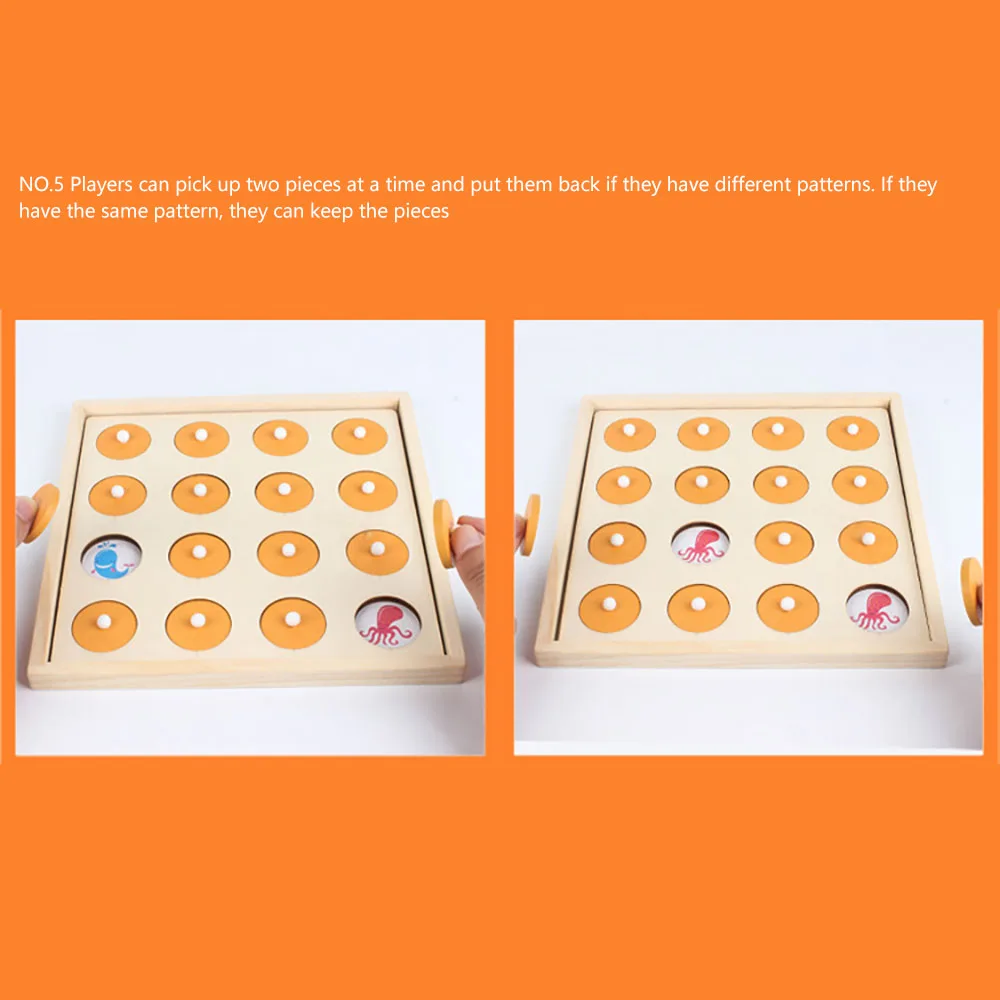 NO.5 Players can pick up two pieces at a time and put them back if they have different patterns. If they have the same pattern, they can keep the pieces