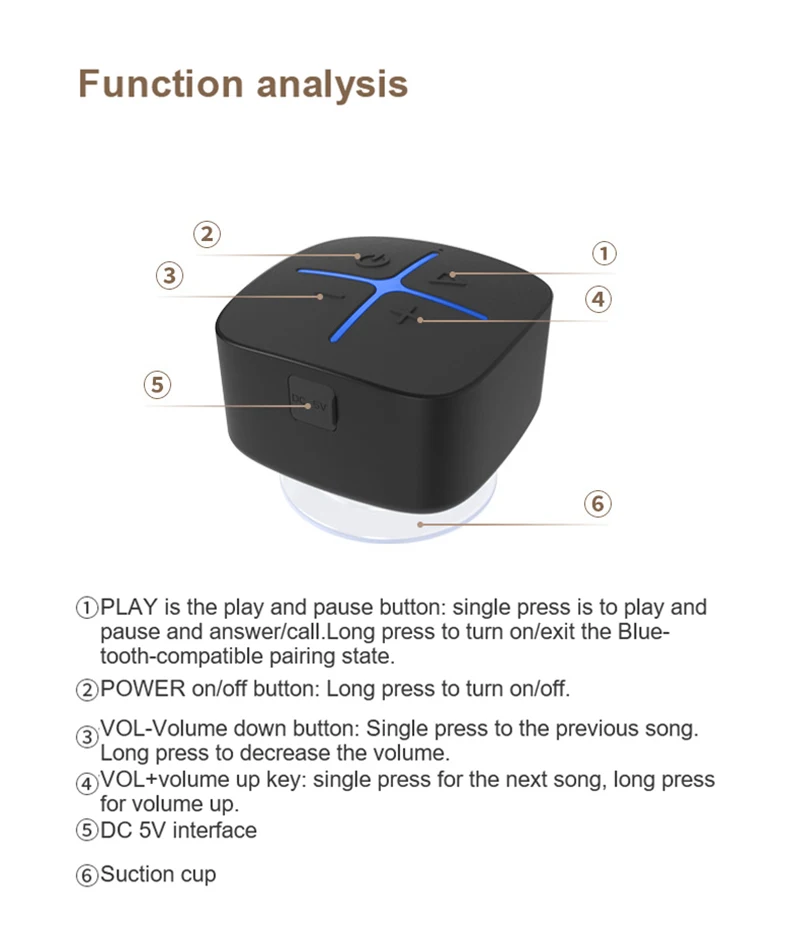 Function analysis

②

①

③

④

⑤

DC 5V

⑥

①PLAY is the play and pause button: single press is to play and pause and answer/call.Long press to turn on/exit the Bluetooth-compatible pairing state.

②POWER on/off button: Long press to turn on/off.

③VOL-Volume down button: Single press to the previous song. Long press to decrease the volume.

④VOL+volume up key: single press for the next song, long press for volume up.

⑤DC 5V interface

⑥Suction cup