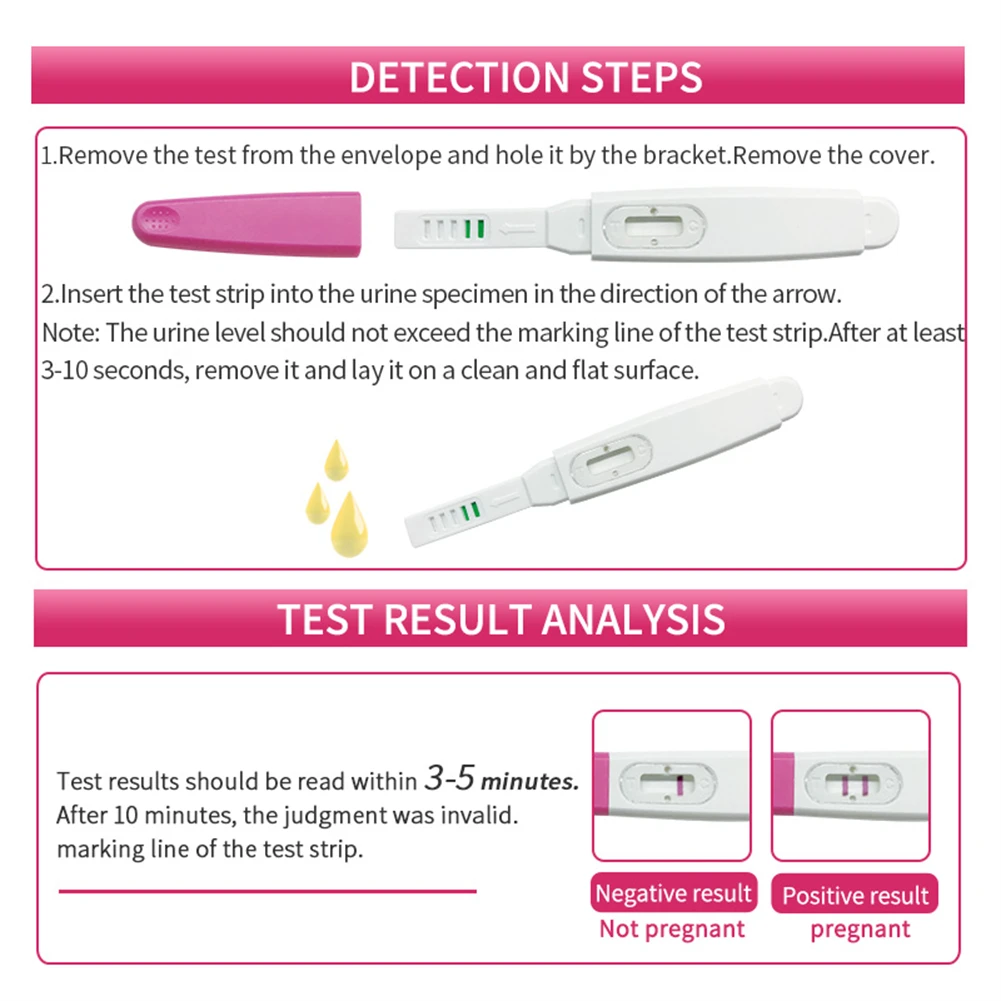 DETECTION STEPS

1.Remove the test from the envelope and hole it by the bracket.Remove the cover.

2.Insert the test strip into the urine specimen in the direction of the arrow.
Note: The urine level should not exceed the marking line of the test strip.After at least 3-10 seconds, remove it and lay it on a clean and flat surface.

TEST RESULT ANALYSIS

Test results should be read within 3-5 minutes.
After 10 minutes, the judgment was invalid.
marking line of the test strip.

Negative result
Not pregnant

Positive result
pregnant