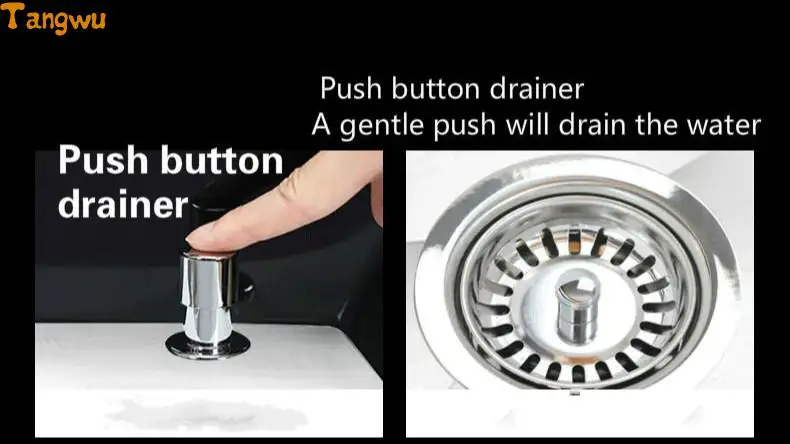 Tangwu

Push button drainer
A gentle push will drain the water

Push button drainer