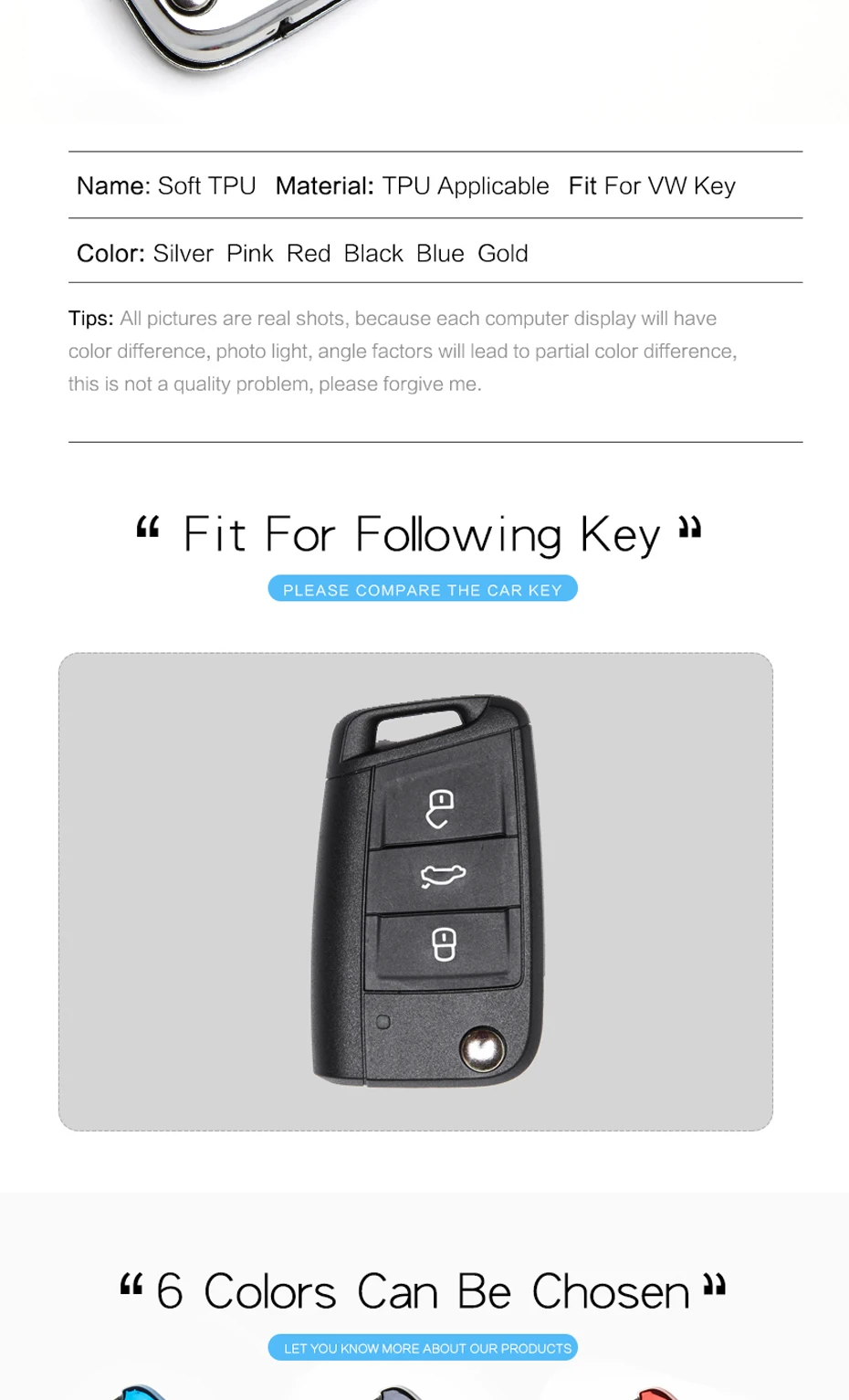 Name: Soft TPU Material: TPU Applicable Fit For VW Key

Color: Silver Pink Red Black Blue Gold

Tips: All pictures are real shots, because each computer display will have color difference, photo light, angle factors will lead to partial color difference, this is not a quality problem, please forgive me.

“ Fit For Following Key ”

PLEASE COMPARE THE CAR KEY

“ 6 Colors Can Be Chosen ”

LET YOU KNOW MORE ABOUT OUR PRODUCTS