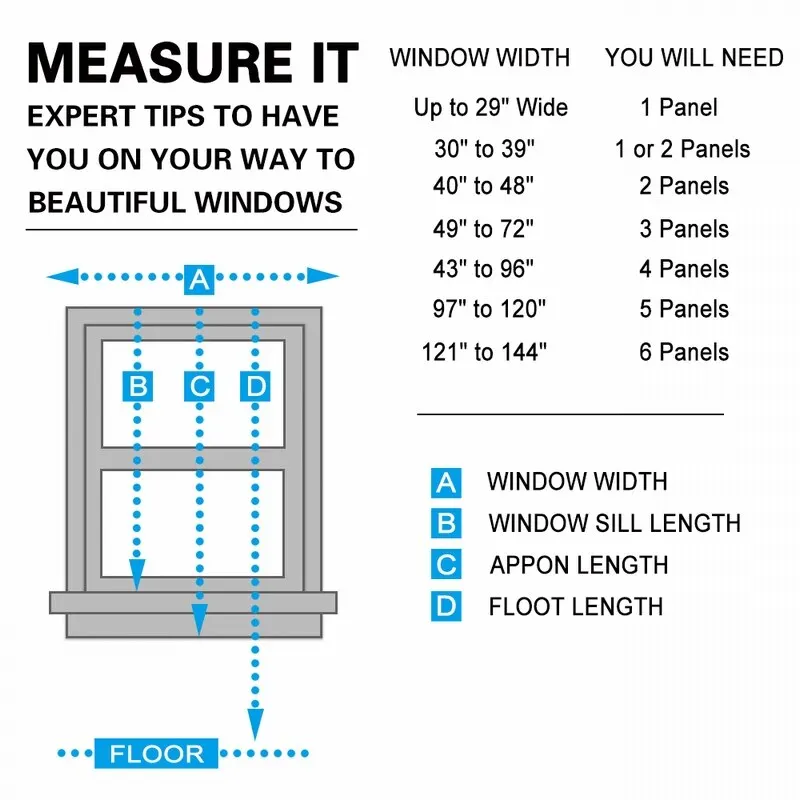 MEASURE IT

EXPERT TIPS TO HAVE YOU ON YOUR WAY TO BEAUTIFUL WINDOWS

A

B C D

FLOOR

| WINDOW WIDTH | YOU WILL NEED |
|---|---|
| Up to 29" Wide | 1 Panel |
| 30" to 39" | 1 or 2 Panels |
| 40" to 48" | 2 Panels |
| 49" to 72" | 3 Panels |
| 43" to 96" | 4 Panels |
| 97" to 120" | 5 Panels |
| 121" to 144" | 6 Panels |

A WINDOW WIDTH
B WINDOW SILL LENGTH
C APPON LENGTH
D FLOOT LENGTH