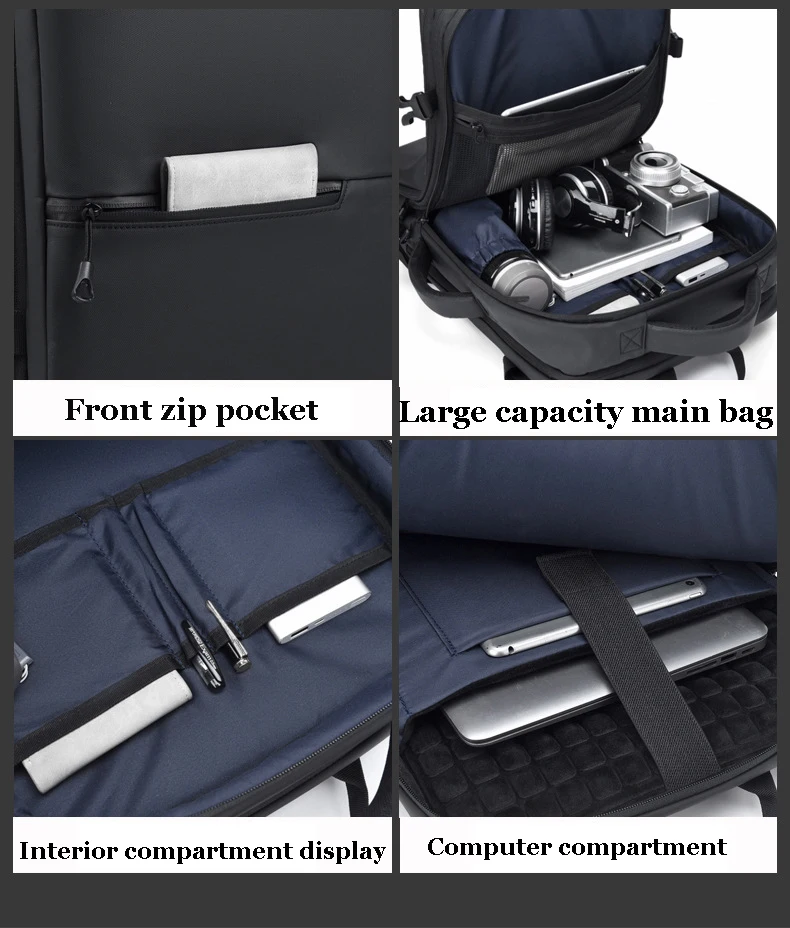 Front zip pocket

Large capacity main bag

Interior compartment display

Computer compartment