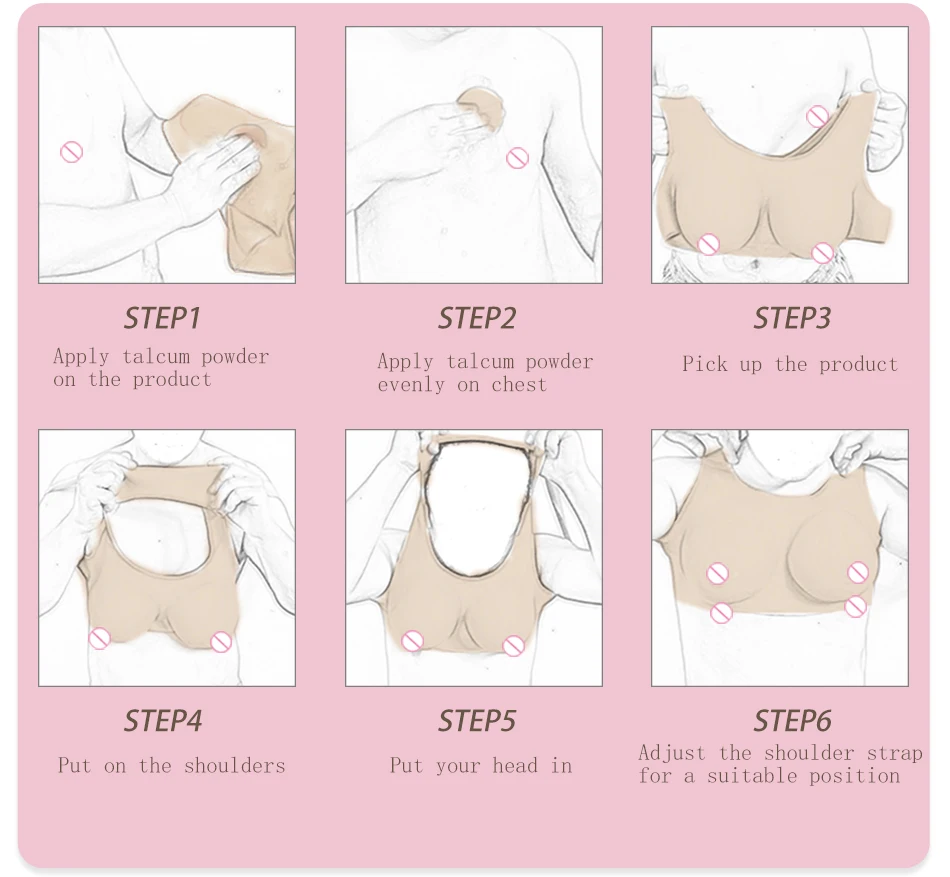 STEP1
Apply talcum powder on the product

STEP2
Apply talcum powder evenly on chest

STEP3
Pick up the product

STEP4
Put on the shoulders

STEP5
Put your head in

STEP6
Adjust the shoulder strap for a suitable position