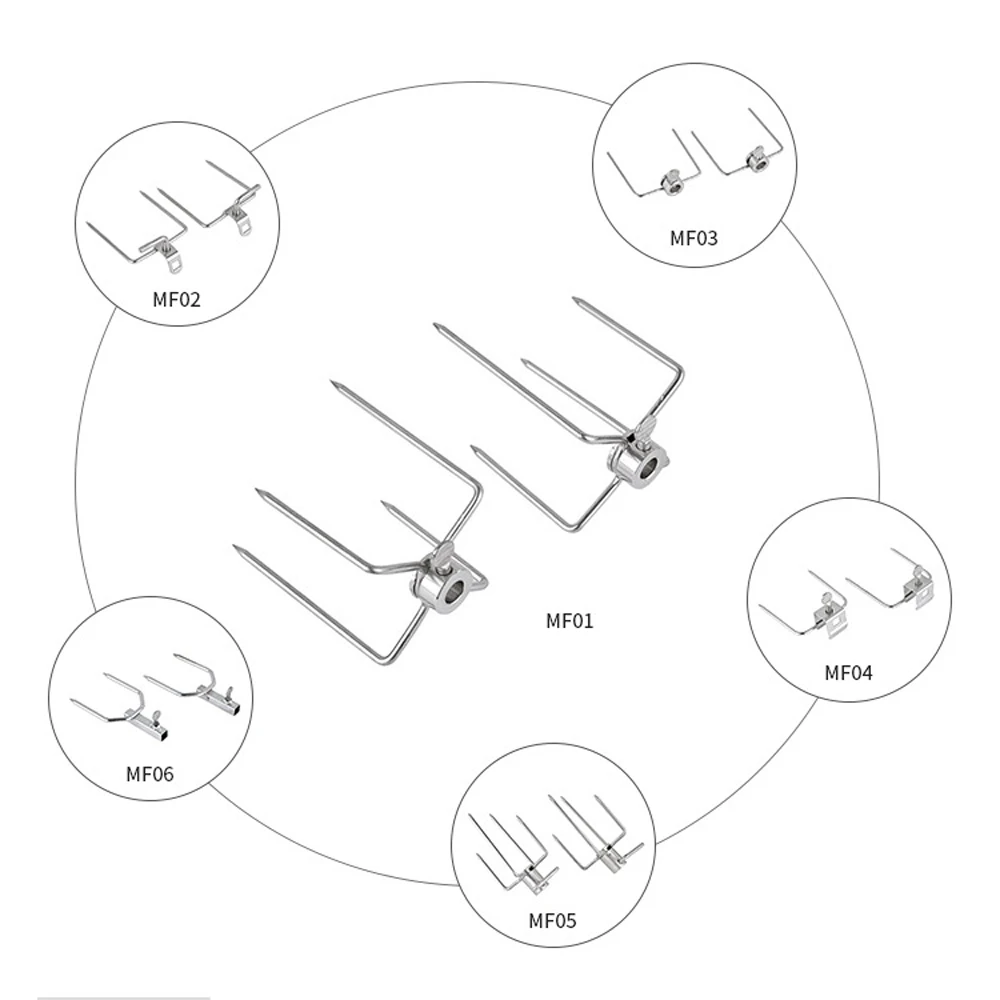 MF02

MF03

MF01

MF04

MF06

MF05