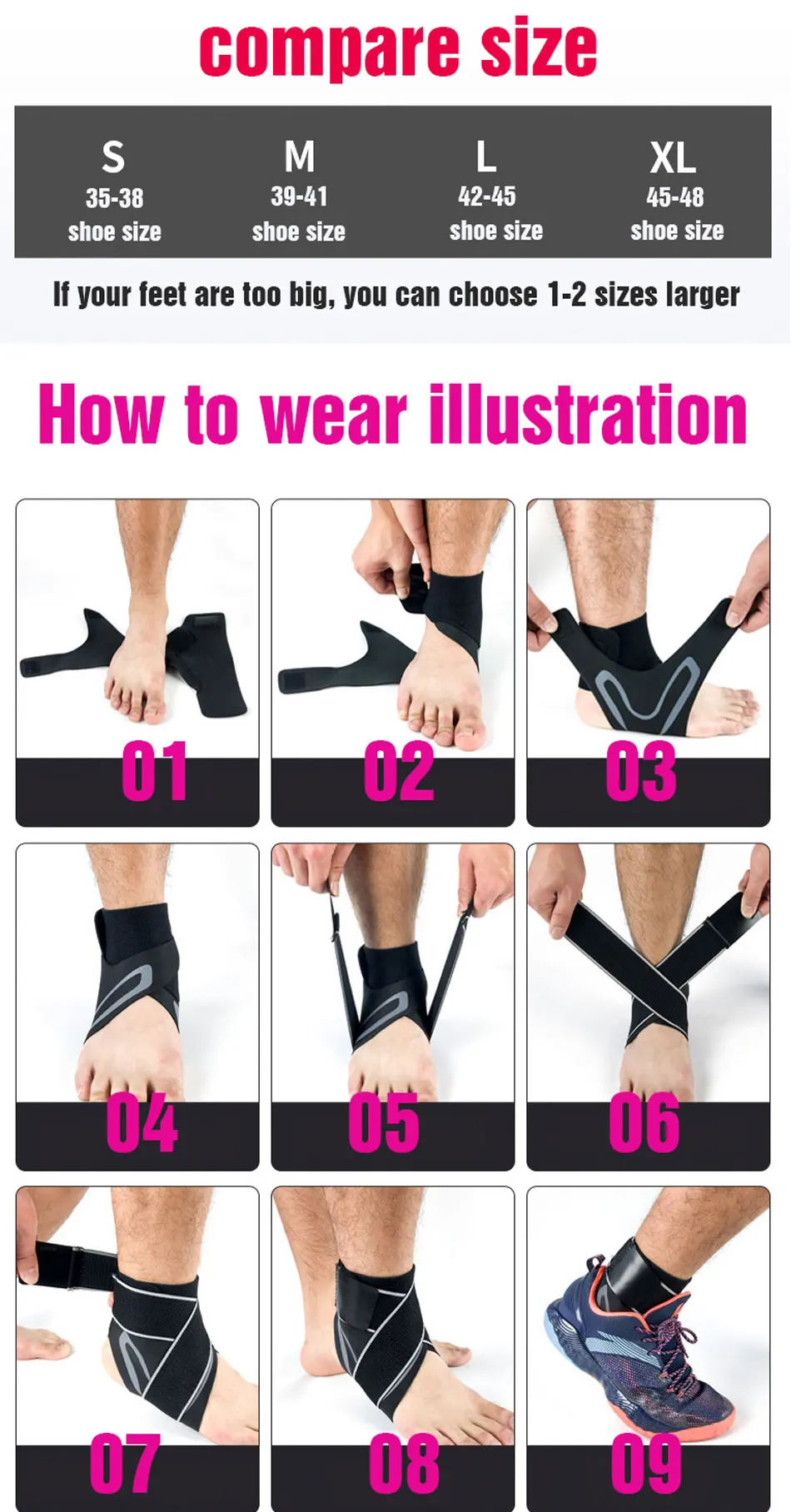 compare size

| S | M | L | XL |
|---|---|---|---|
| 35-38 shoe size | 39-41 shoe size | 42-45 shoe size | 45-48 shoe size |

If your feet are too big, you can choose 1-2 sizes larger

How to wear illustration

01

02

03

04

05

06

07

08

09