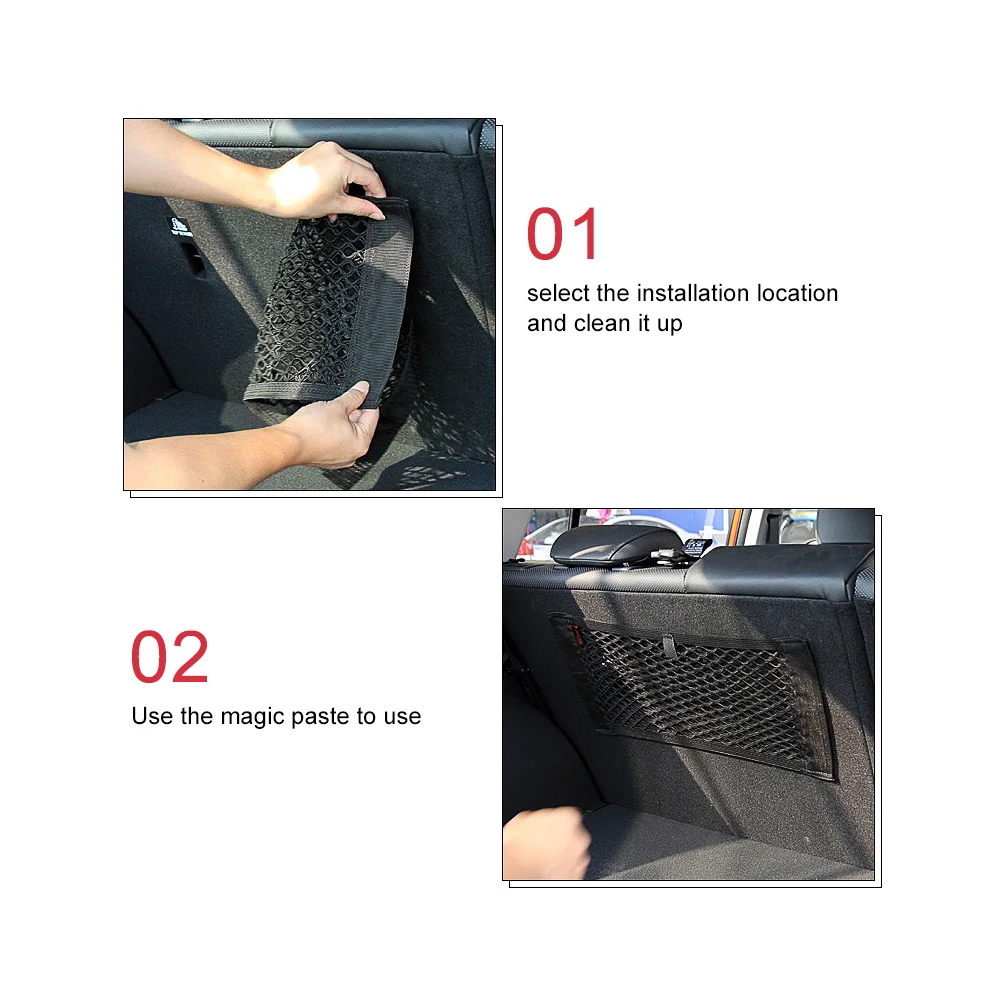 01

select the installation location and clean it up

02

Use the magic paste to use