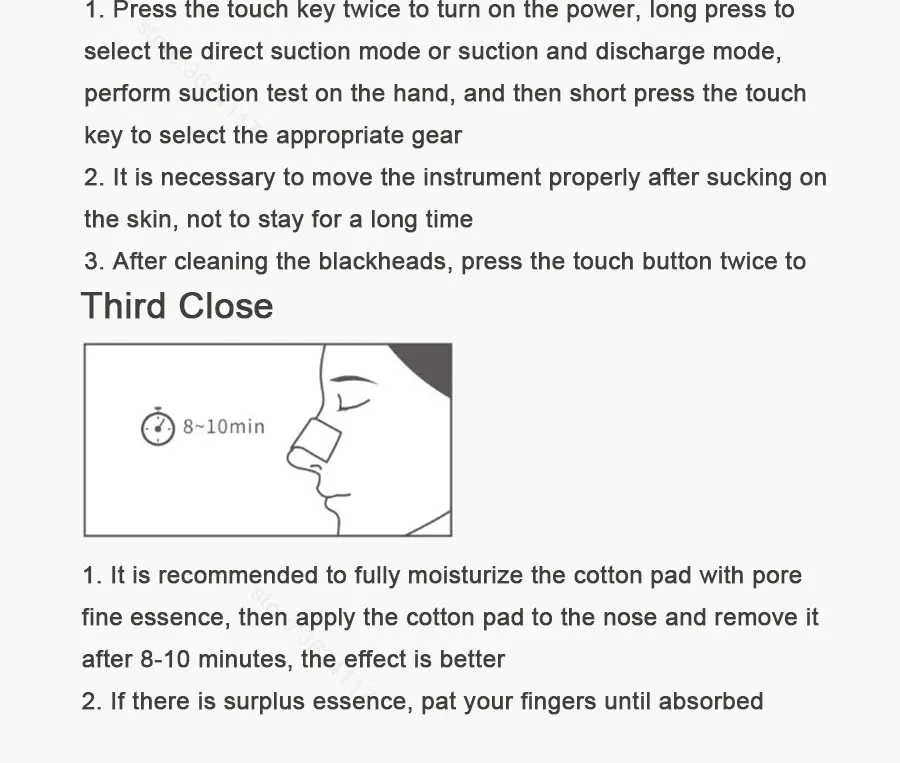 1. Press the touch key twice to turn on the power, long press to select the direct suction mode or suction and discharge mode, perform suction test on the hand, and then short press the touch key to select the appropriate gear

2. It is necessary to move the instrument properly after sucking on the skin, not to stay for a long time

3. After cleaning the blackheads, press the touch button twice to

Third Close

8~10min

1. It is recommended to fully moisturize the cotton pad with pore fine essence, then apply the cotton pad to the nose and remove it after 8-10 minutes, the effect is better

2. If there is surplus essence, pat your fingers until absorbed