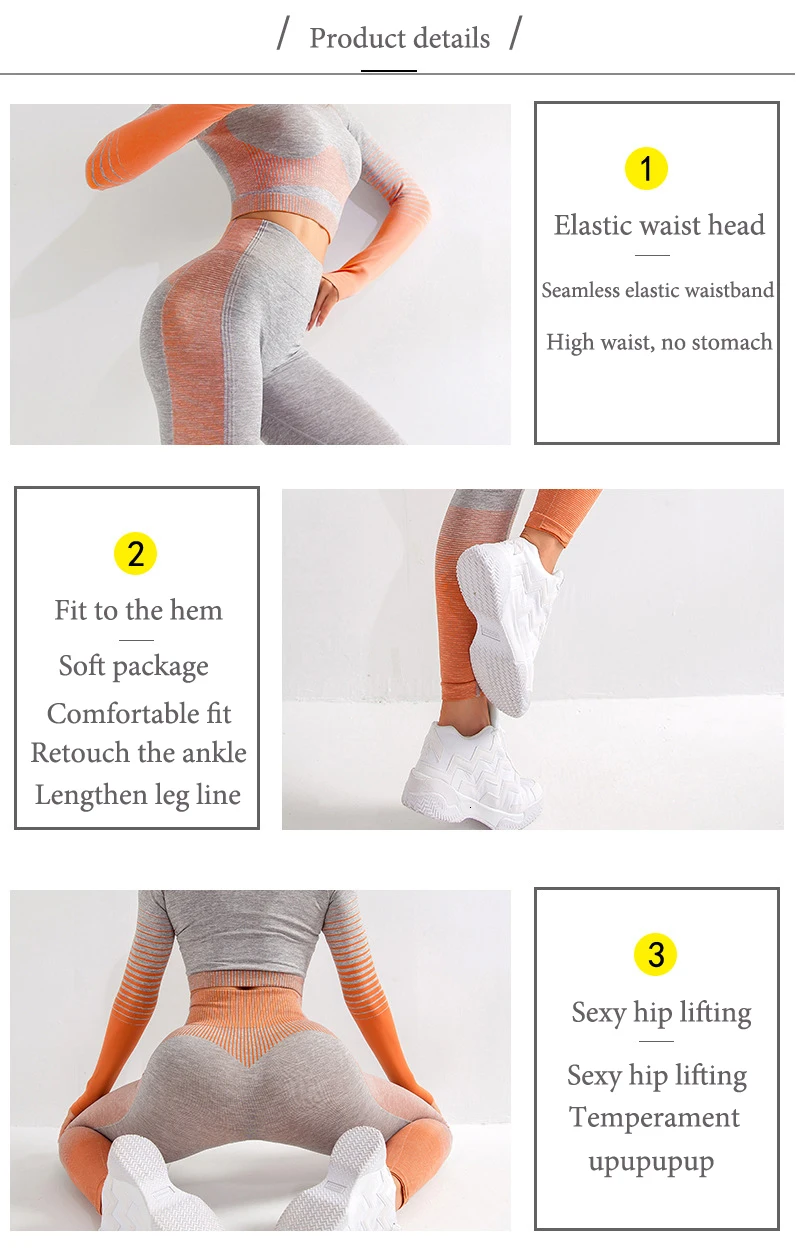 / Product details /

1

Elastic waist head

Seamless elastic waistband

High waist, no stomach

2

Fit to the hem

Soft package

Comfortable fit

Retouch the ankle

Lengthen leg line

3

Sexy hip lifting

Sexy hip lifting

Temperament

upupupup