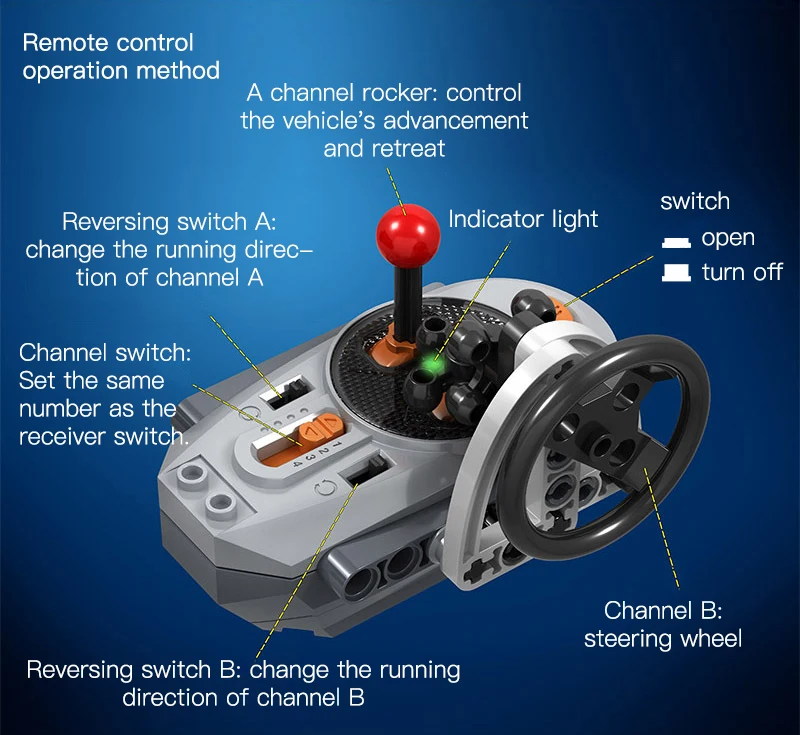 Remote control operation method

A channel rocker: control the vehicle's advancement and retreat

Reversing switch A: change the running direction of channel A

Indicator light

switch
open
turn off

Channel switch: Set the same number as the receiver switch.

1
2
3
4

Channel B: steering wheel

Reversing switch B: change the running direction of channel B